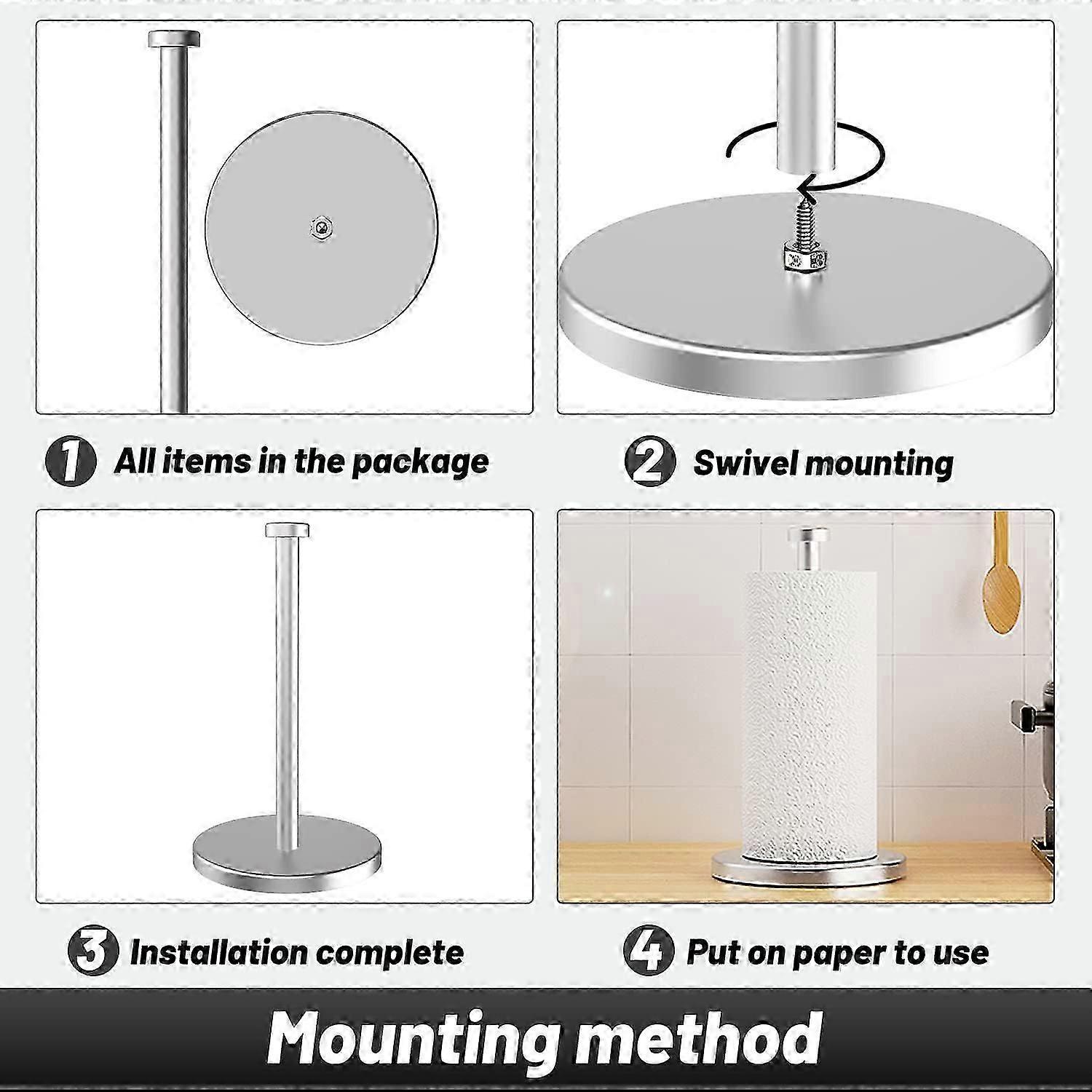 1 All items in the package

2 Swivel mounting

3 Installation complete

4 Put on paper to use

Mounting method