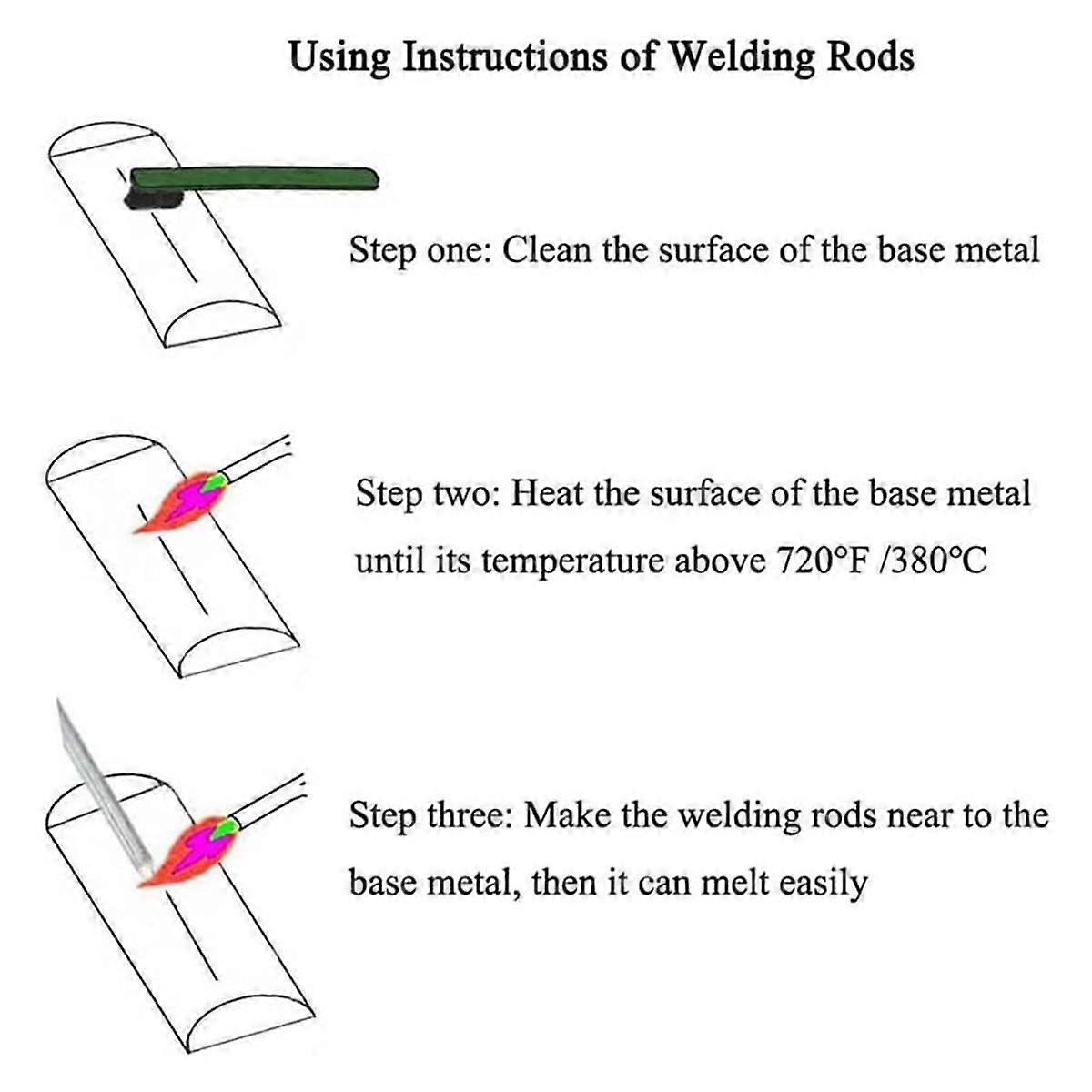 Using Instructions of Welding Rods

Step one: Clean the surface of the base metal

Step two: Heat the surface of the base metal until its temperature above 720°F /380°C

Step three: Make the welding rods near to the base metal, then it can melt easily