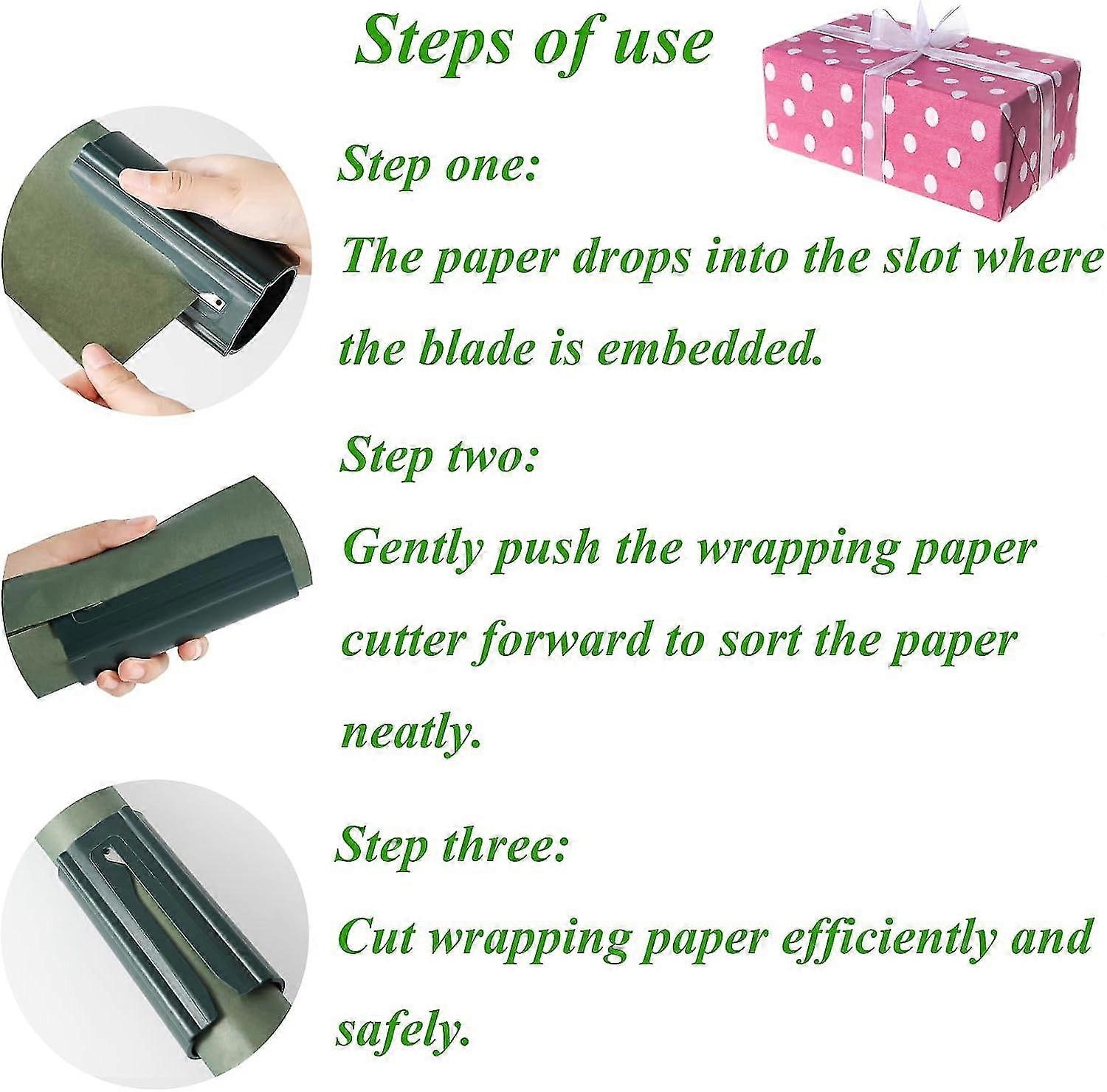 Steps of use

Step one:

The paper drops into the slot where the blade is embedded.

Step two:

Gently push the wrapping paper cutter forward to sort the paper neatly.

Step three:

Cut wrapping paper efficiently and safely.