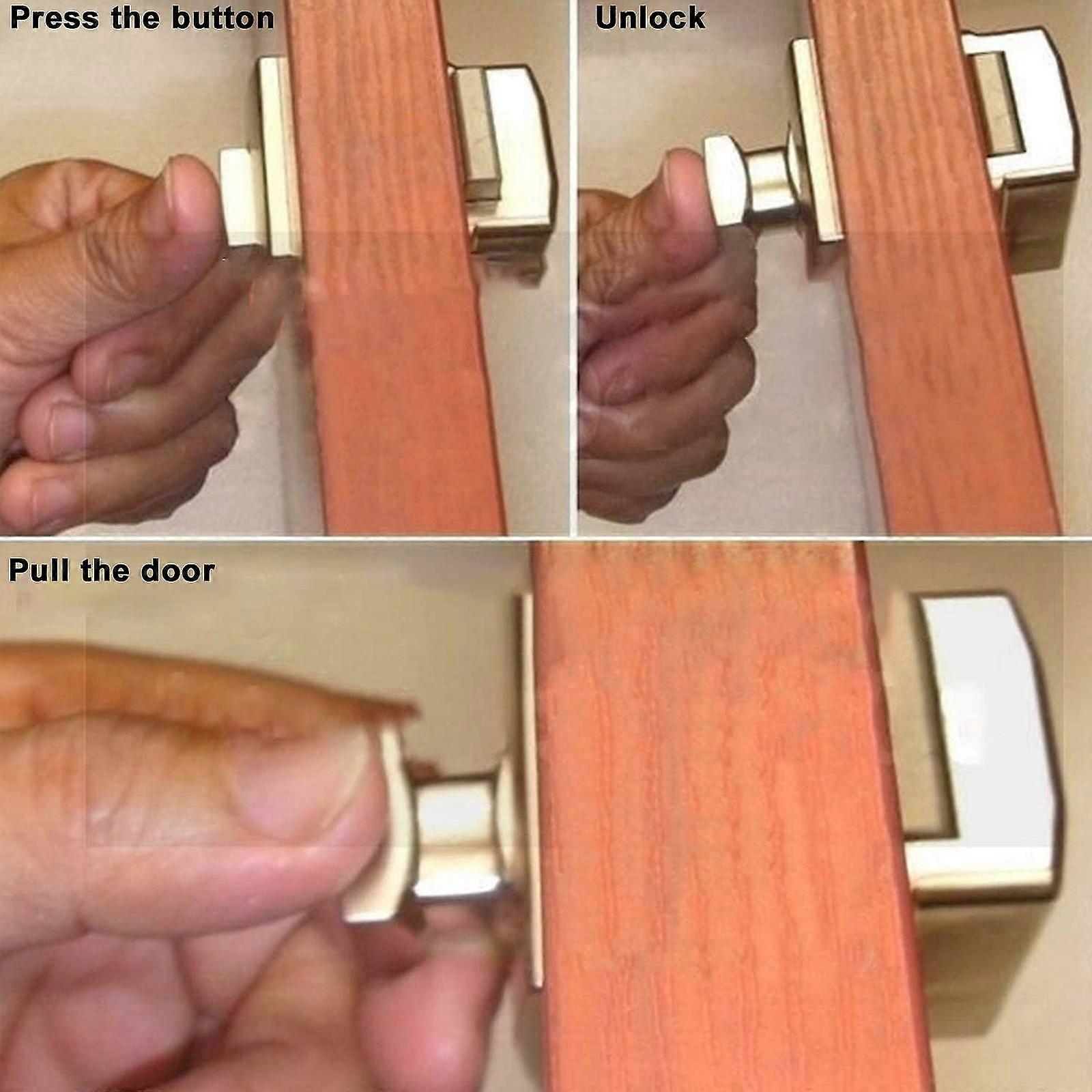 Press the button

Unlock

Pull the door