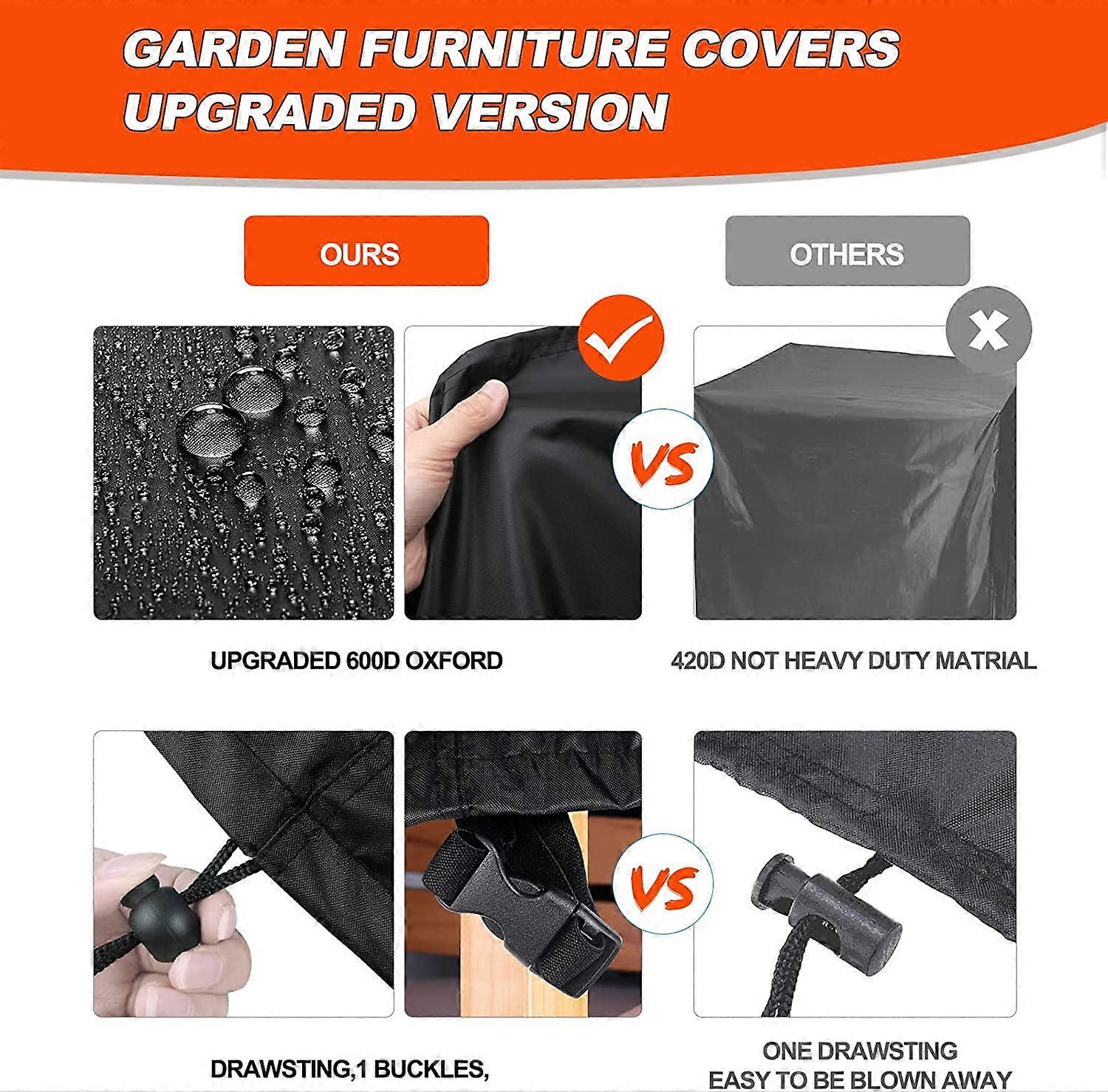 GARDEN FURNITURE COVERS
UPGRADED VERSION

OURS

OTHERS

VS

UPGRADED 600D OXFORD

420D NOT HEAVY DUTY MATRIAL

VS

DRAWSTING,1 BUCKLES,

ONE DRAWSTING
EASY TO BE BLOWN AWAY