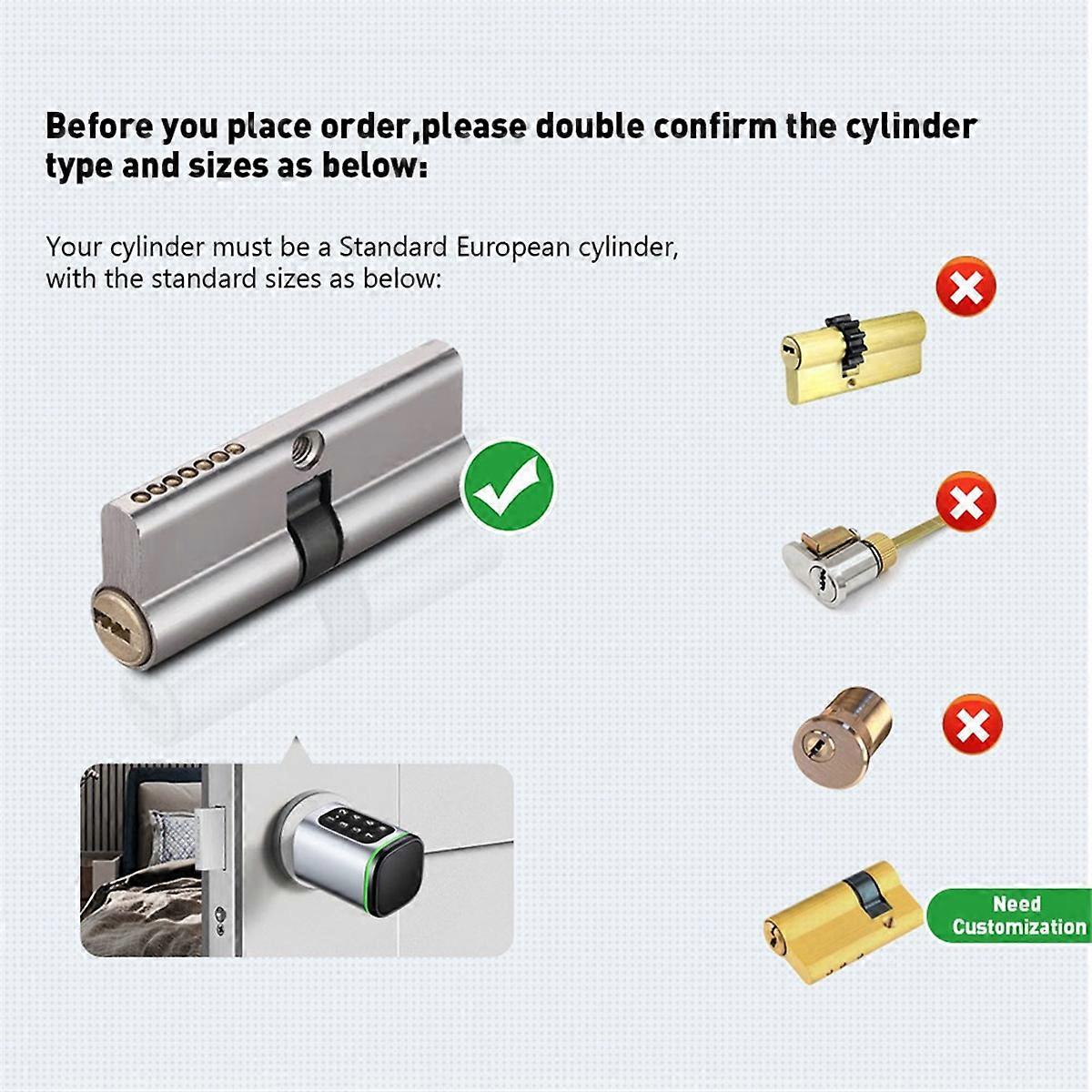 Before you place order,please double confirm the cylinder type and sizes as below:

Your cylinder must be a Standard European cylinder, with the standard sizes as below:

Need Customization