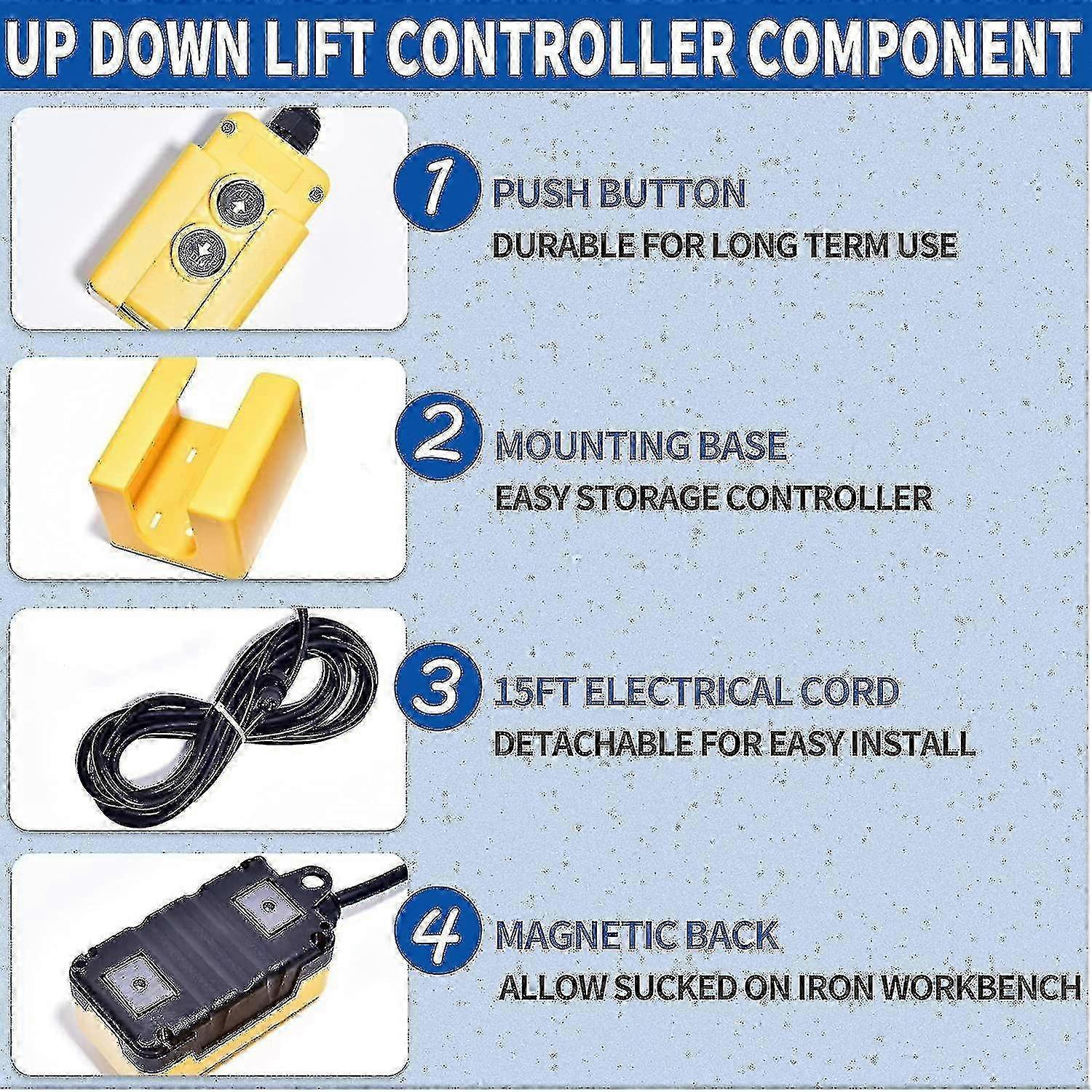 UP DOWN LIFT CONTROLLER COMPONENT

1 PUSH BUTTON
DURABLE FOR LONG TERM USE

2 MOUNTING BASE
EASY STORAGE CONTROLLER

3 15FT ELECTRICAL CORD
DETACHABLE FOR EASY INSTALL

4 MAGNETIC BACK
ALLOW SUCKED ON IRON WORKBENCH