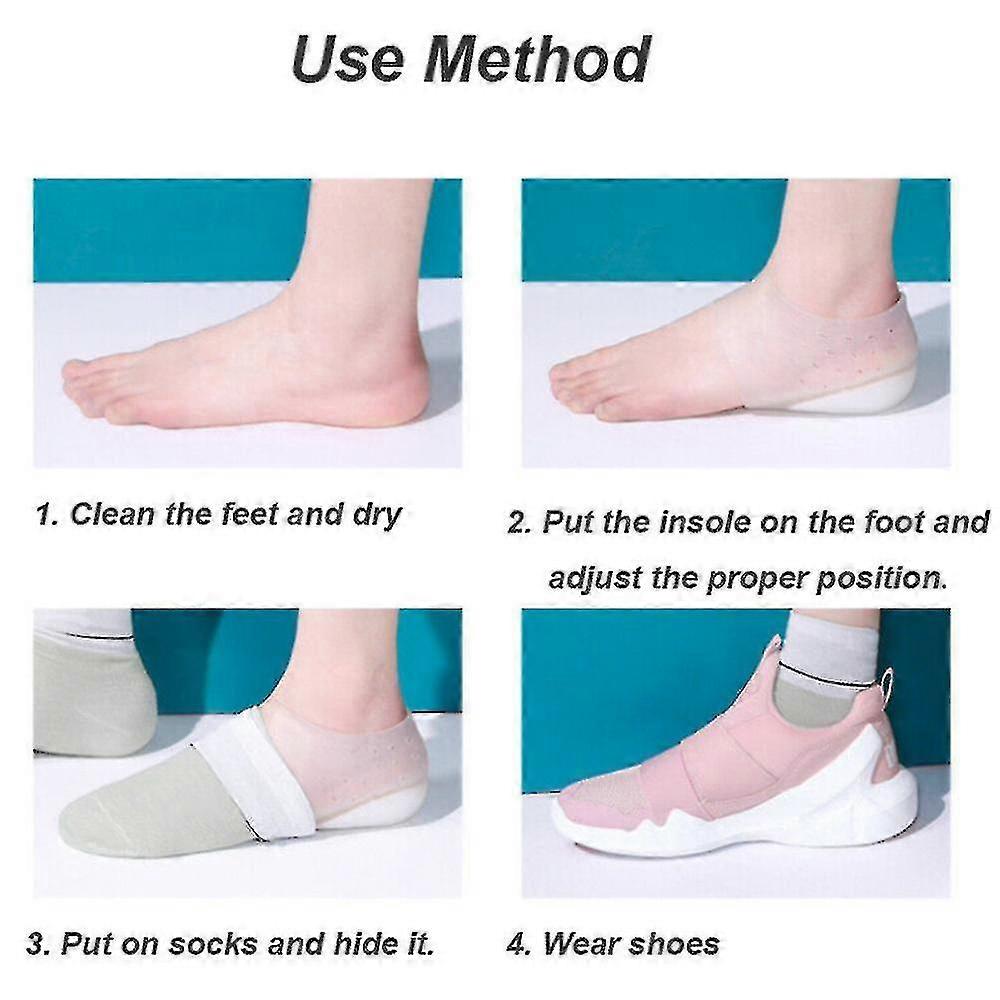 Use Method

1. Clean the feet and dry

2. Put the insole on the foot and adjust the proper position.

3. Put on socks and hide it.

4. Wear shoes