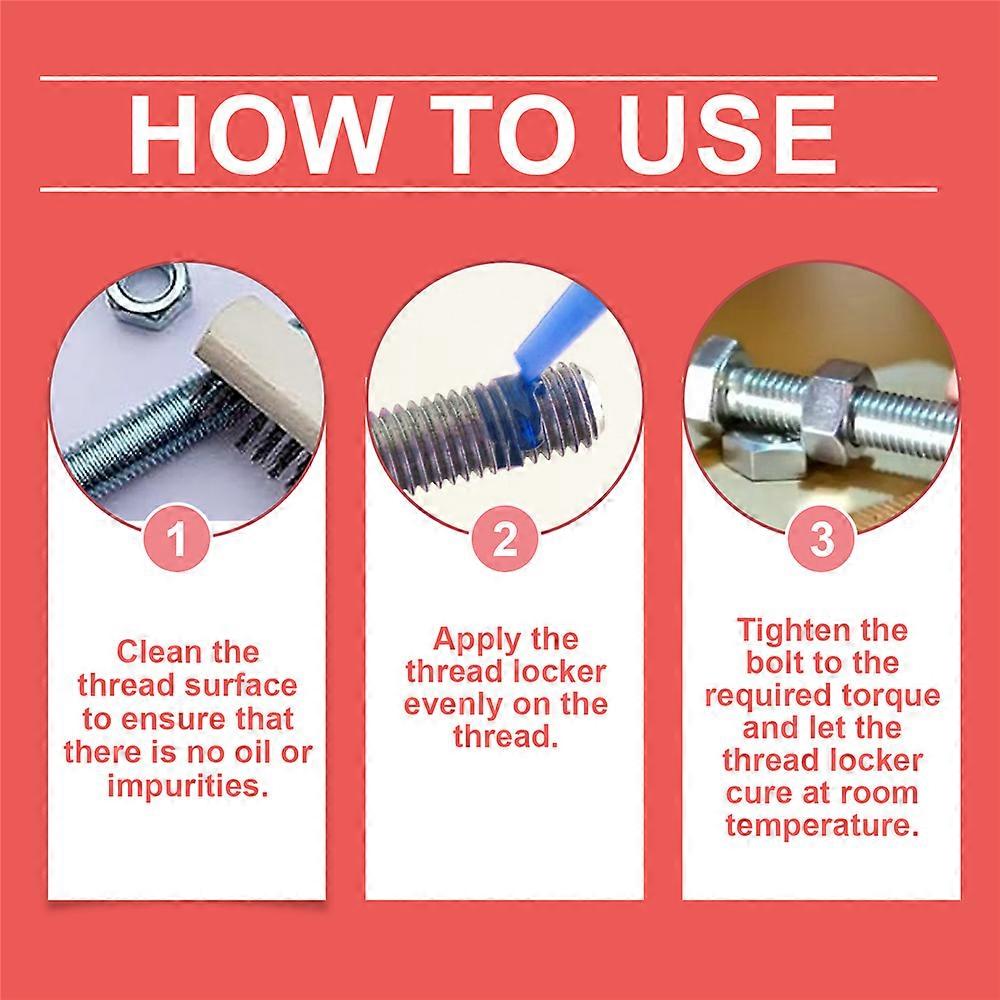 HOW TO USE

1

Clean the thread surface to ensure that there is no oil or impurities.

2

Apply the thread locker evenly on the thread.

3

Tighten the bolt to the required torque and let the thread locker cure at room temperature.