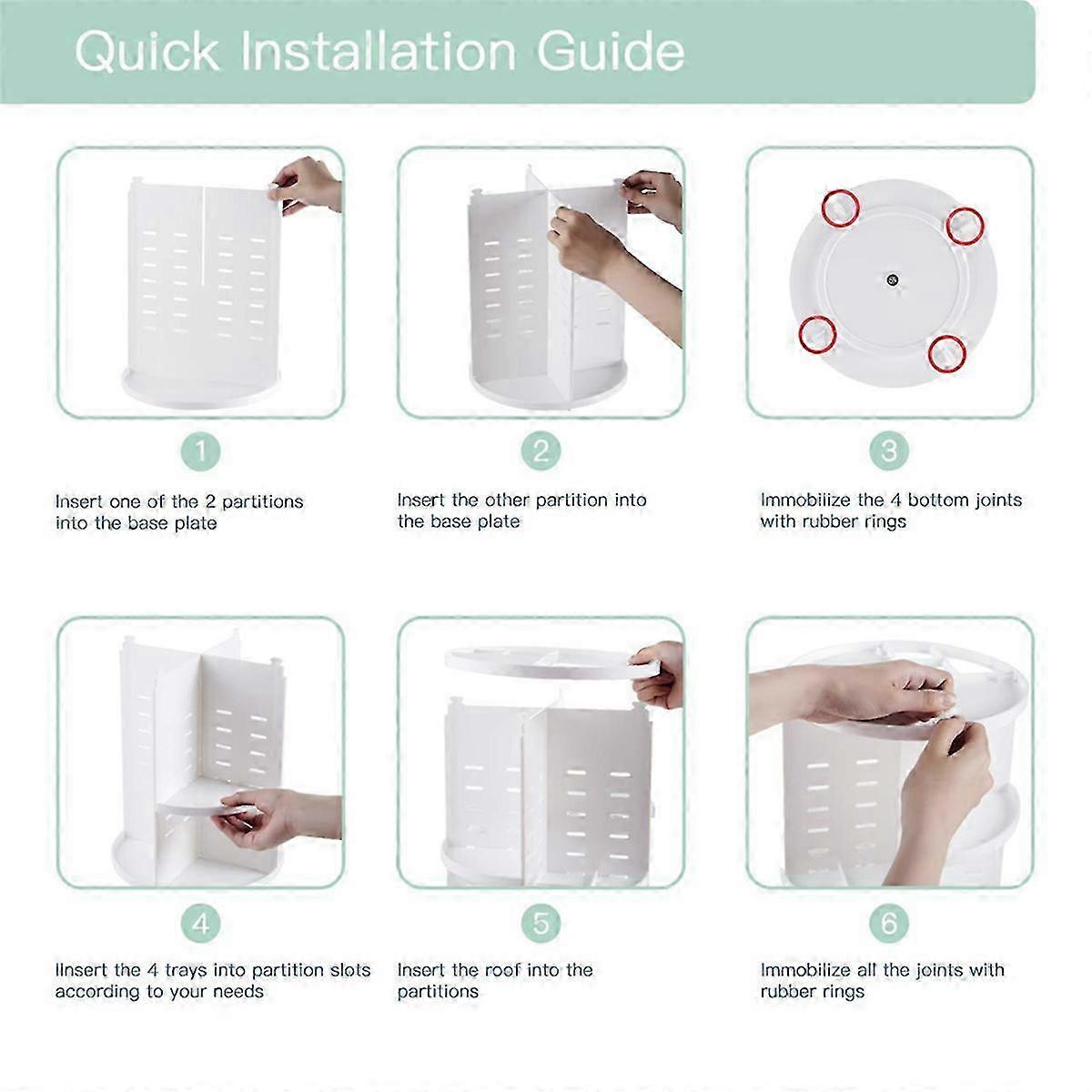 Quick Installation Guide

1

Insert one of the 2 partitions into the base plate

2

Insert the other partition into the base plate

3

Immobilize the 4 bottom joints with rubber rings

4

IInsert the 4 trays into partition slots according to your needs

5

Insert the roof into the partitions

6

Immobilize all the joints with rubber rings