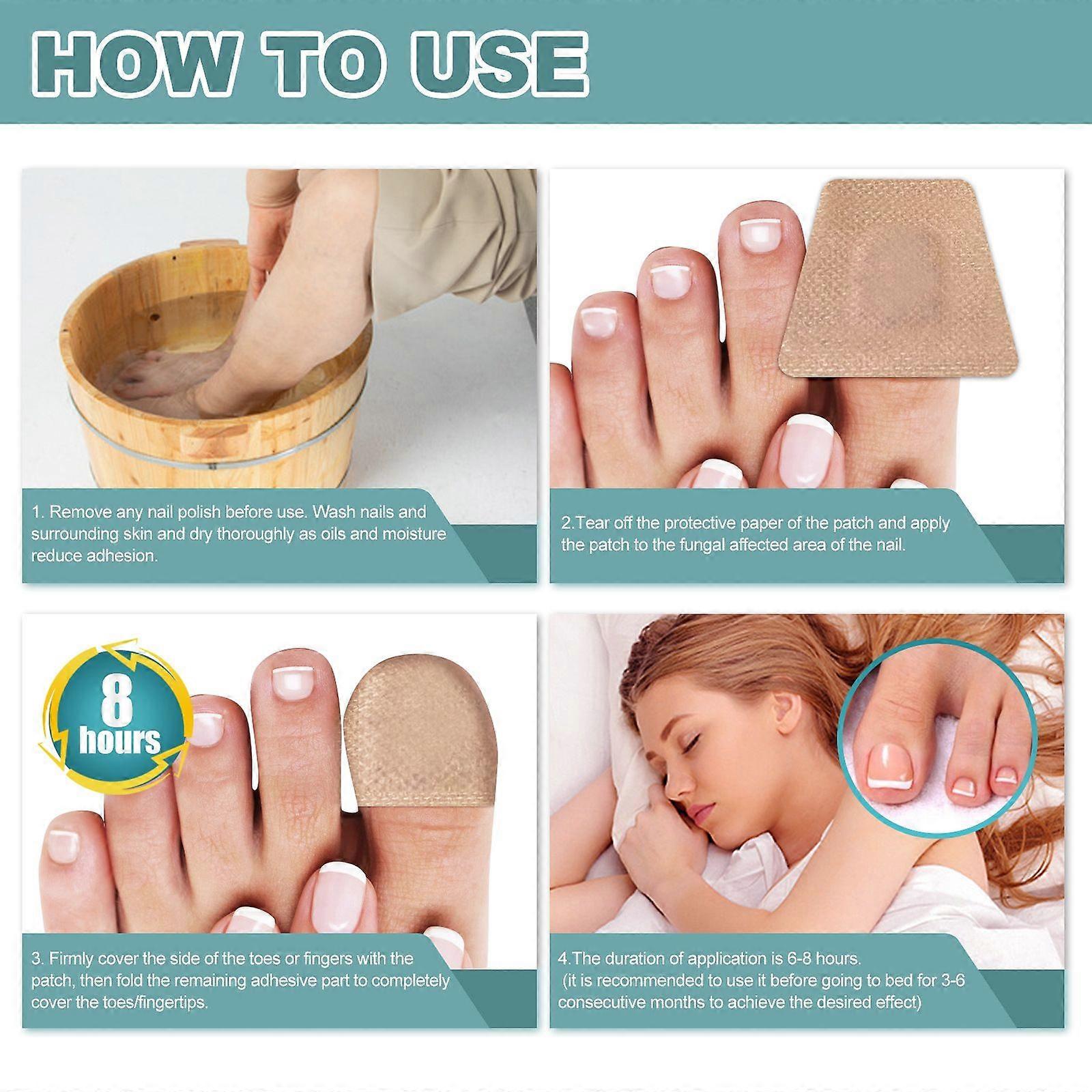 HOW TO USE

1. Remove any nail polish before use. Wash nails and surrounding skin and dry thoroughly as oils and moisture reduce adhesion.

2.Tear off the protective paper of the patch and apply the patch to the fungal affected area of the nail.

8 hours

3. Firmly cover the side of the toes or fingers with the patch, then fold the remaining adhesive part to completely cover the toes/fingertips.

4.The duration of application is 6-8 hours. (it is recommended to use it before going to bed for 3-6 consecutive months to achieve the desired effect)