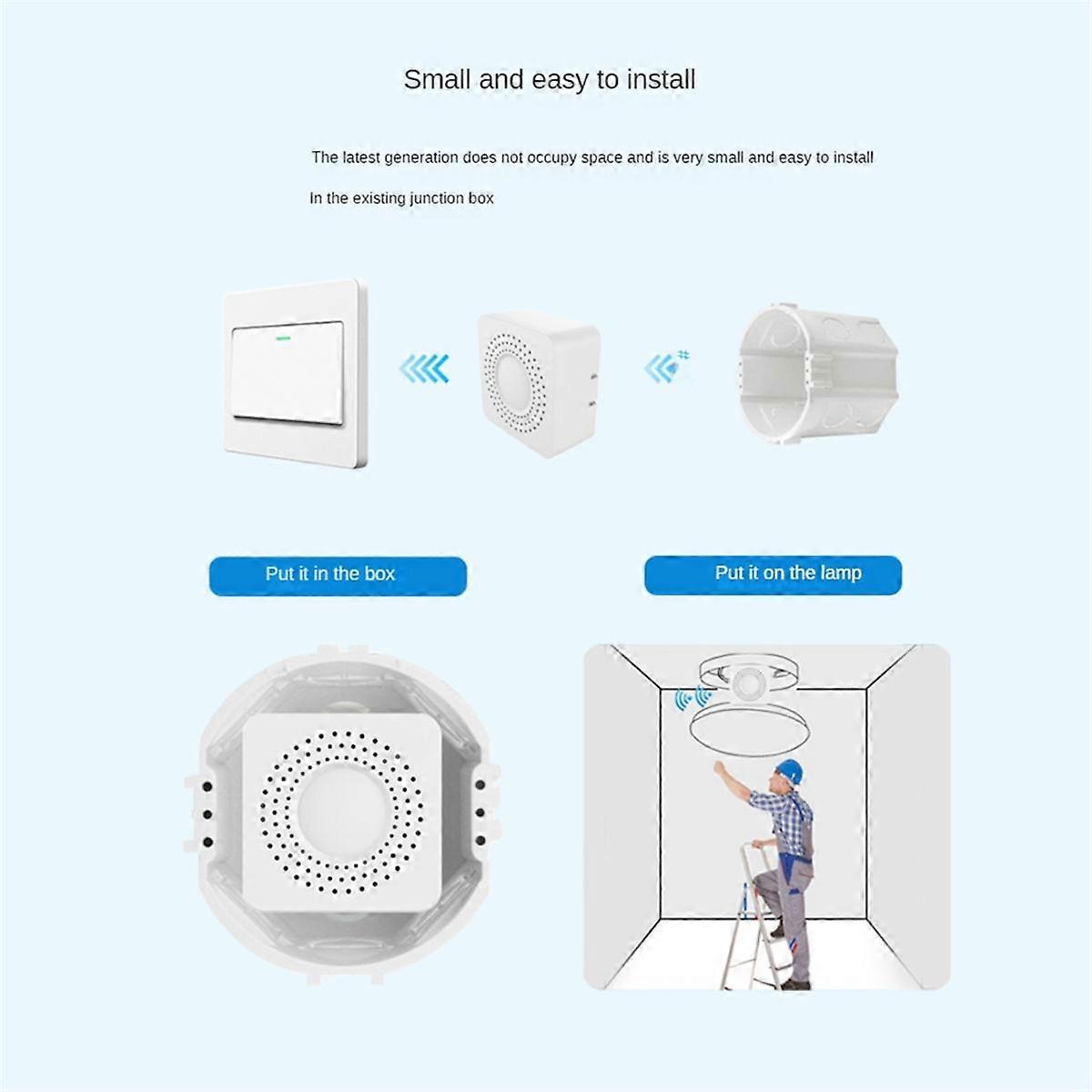 Small and easy to install

The latest generation does not occupy space and is very small and easy to install

In the existing junction box

Put it in the box

Put it on the lamp