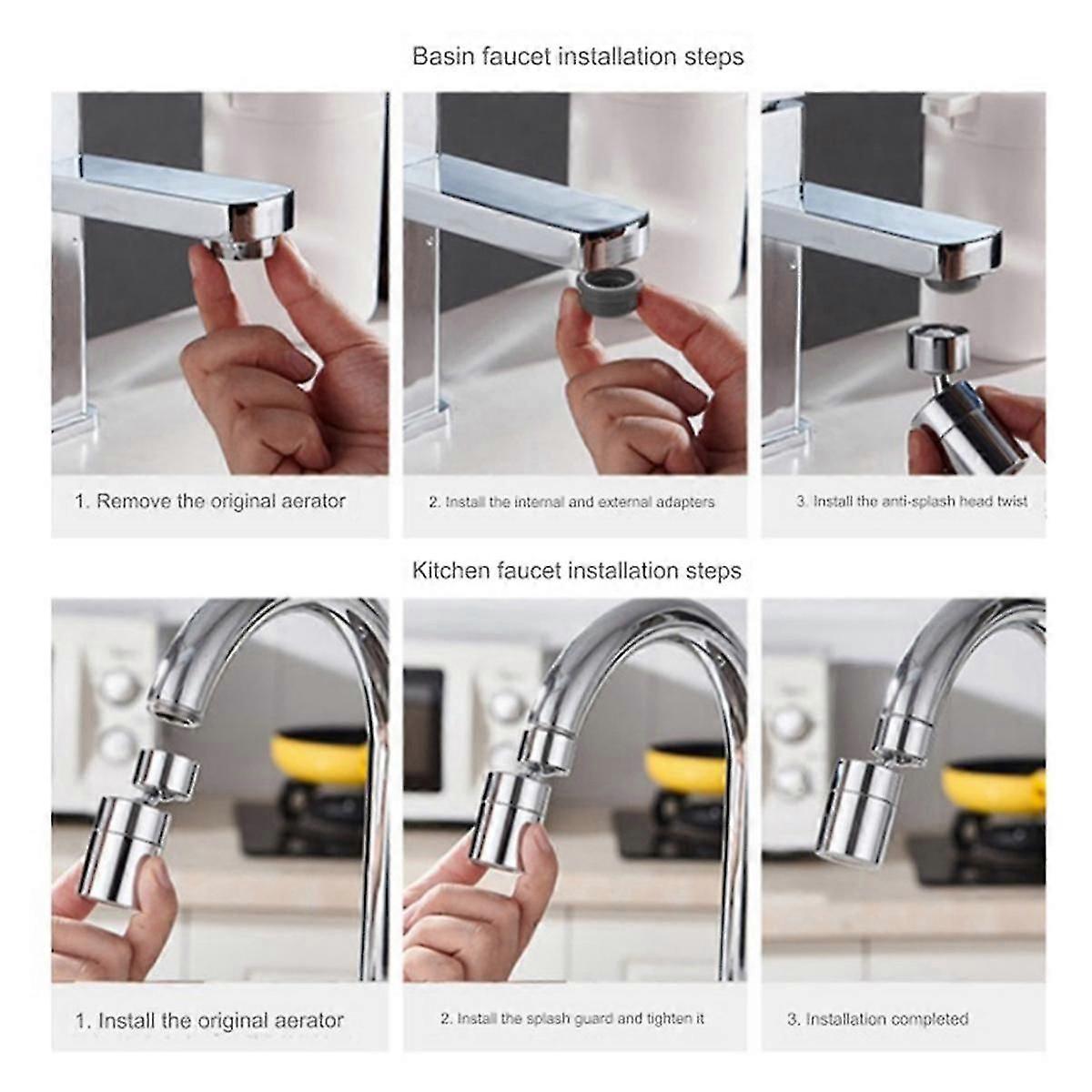 Basin faucet installation steps

1. Remove the original aerator

2. Install the internal and external adapters

3. Install the anti-splash head twist

Kitchen faucet installation steps

1. Install the original aerator

2. Install the splash guard and tighten it

3. Installation completed