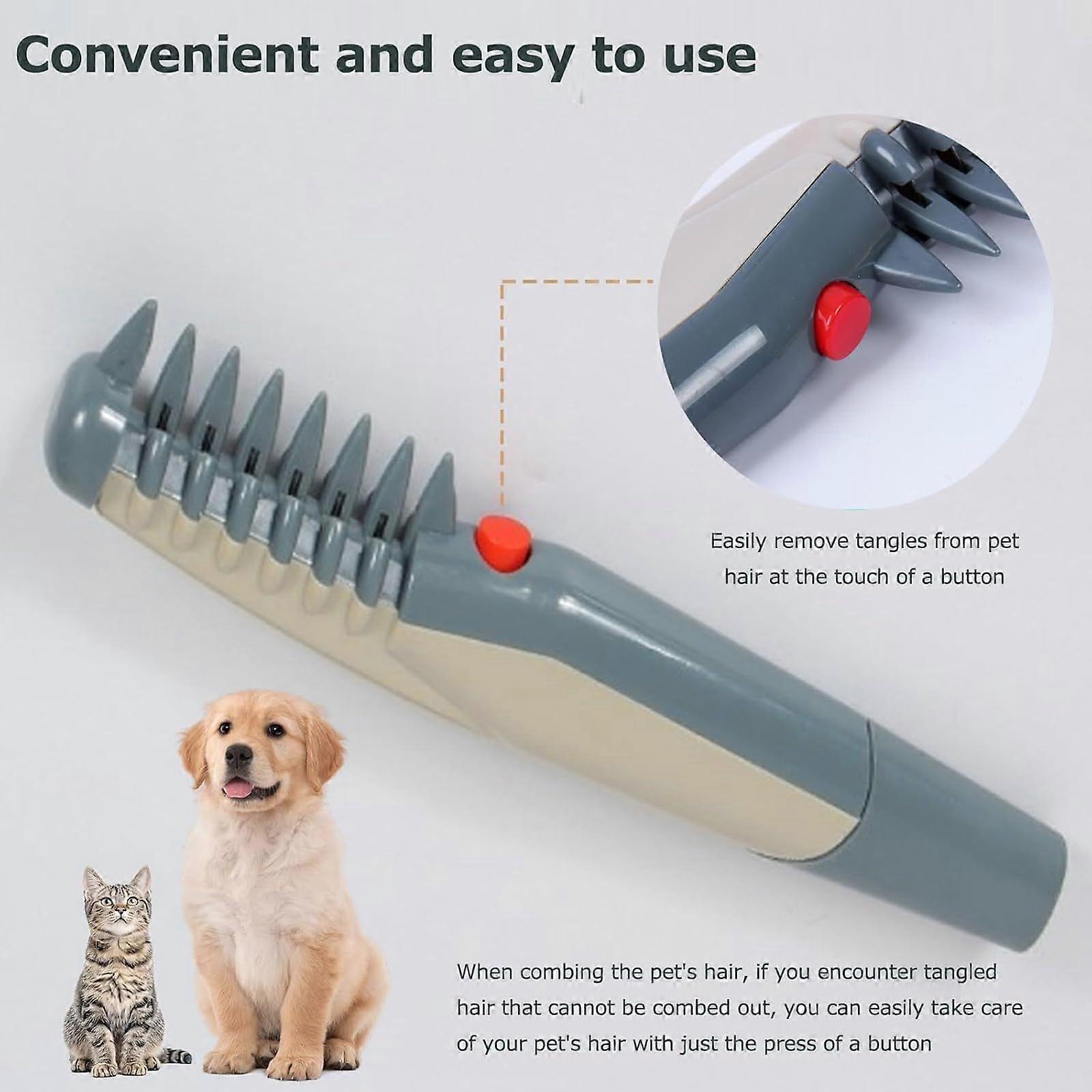 Convenient and easy to use

Easily remove tangles from pet hair at the touch of a button

When combing the pet's hair, if you encounter tangled hair that cannot be combed out, you can easily take care of your pet's hair with just the press of a button