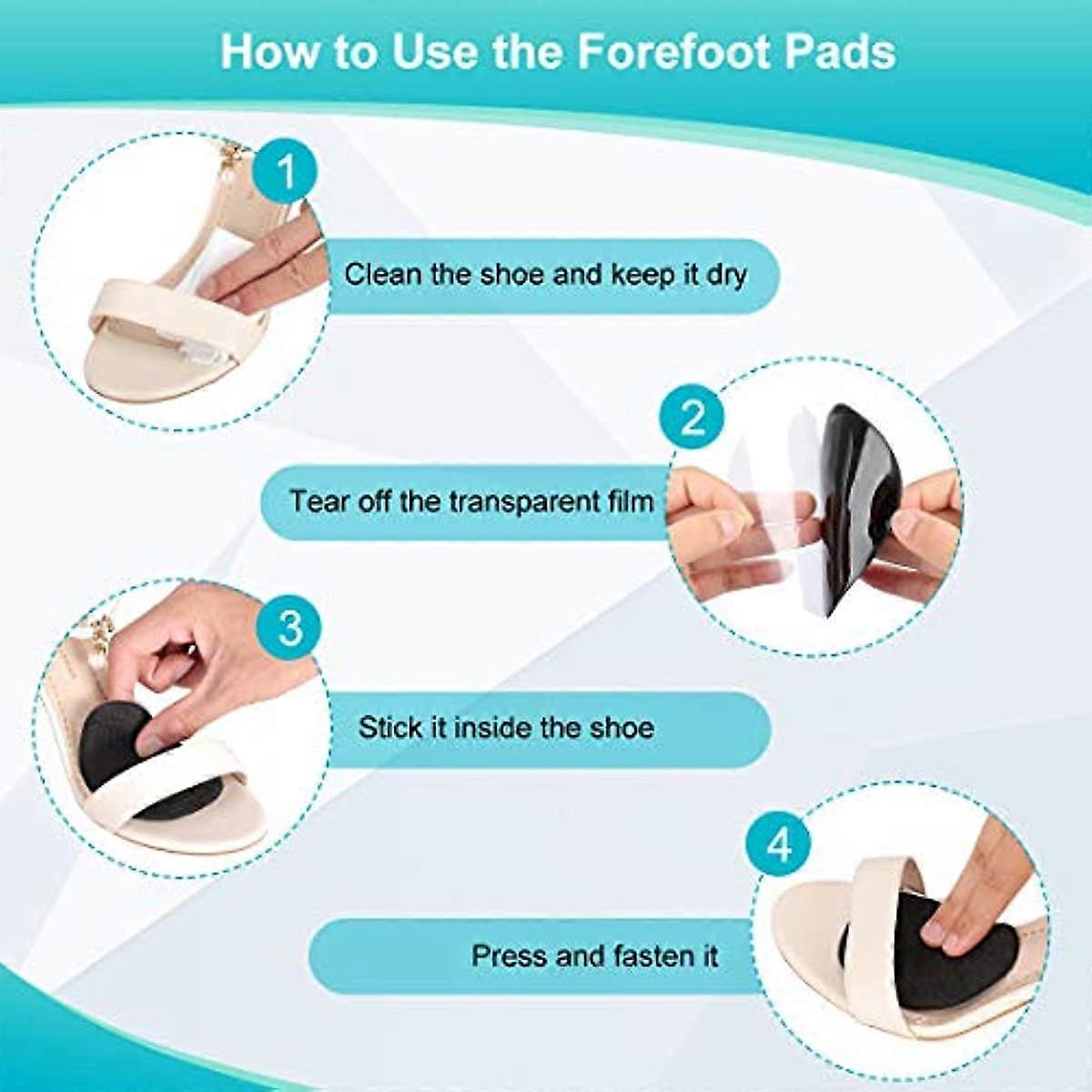 How to Use the Forefoot Pads

1

Clean the shoe and keep it dry

2

Tear off the transparent film

3

Stick it inside the shoe

4

Press and fasten it