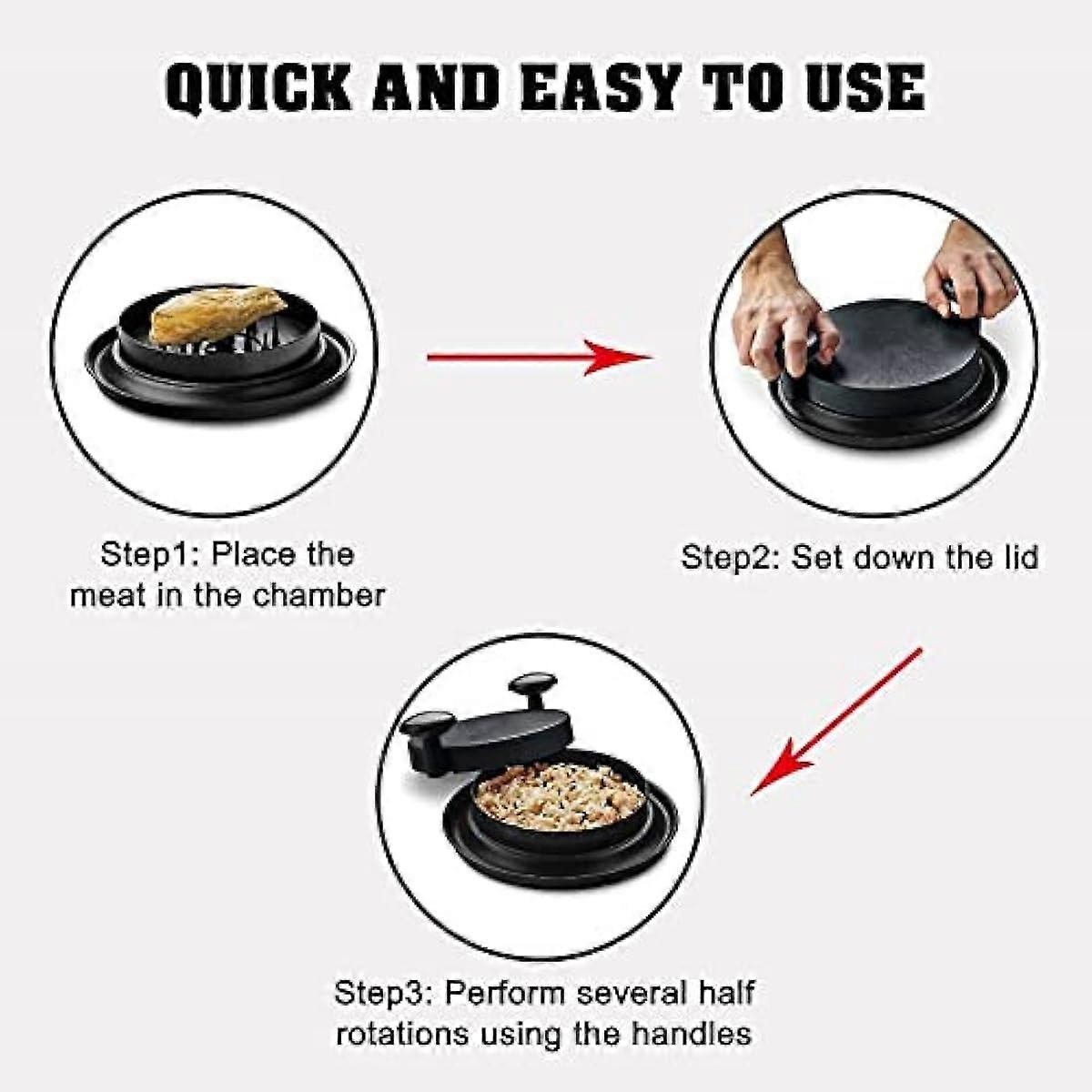 QUICK AND EASY TO USE

Step1: Place the meat in the chamber

Step2: Set down the lid

Step3: Perform several half rotations using the handles