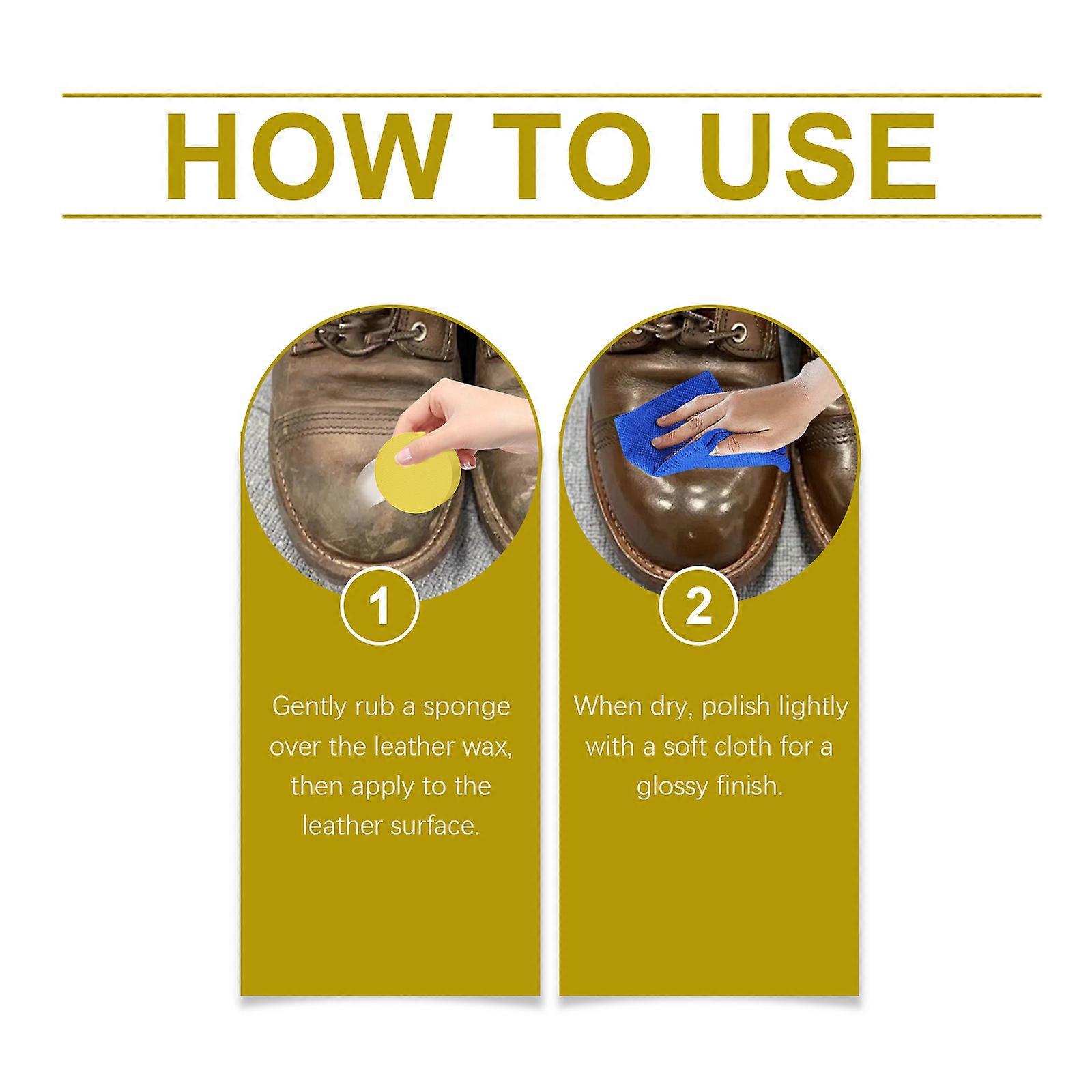 HOW TO USE

1

Gently rub a sponge over the leather wax, then apply to the leather surface.

2

When dry, polish lightly with a soft cloth for a glossy finish.