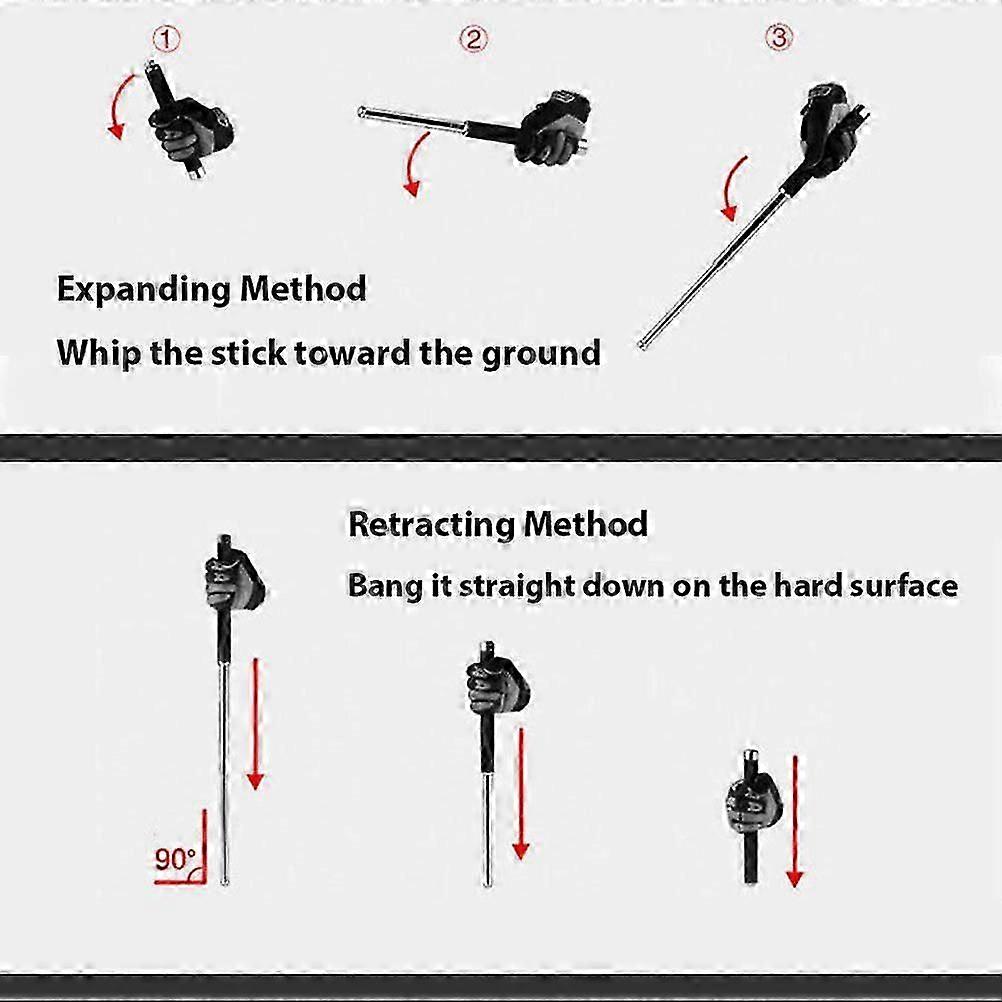 ①

②

③

Expanding Method

Whip the stick toward the ground

Retracting Method

Bang it straight down on the hard surface

90°