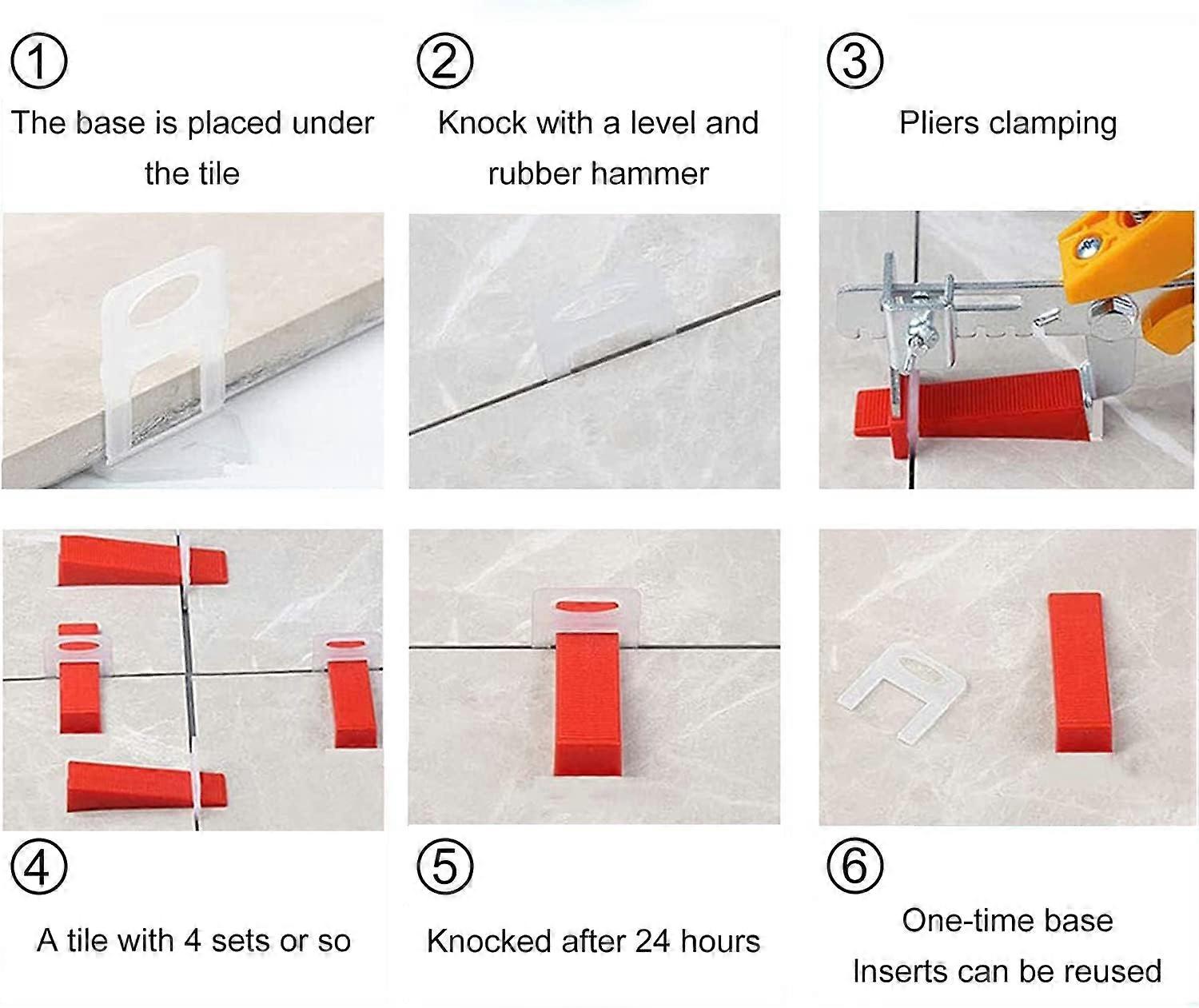 ①
The base is placed under the tile

②
Knock with a level and rubber hammer

③
Pliers clamping

④
A tile with 4 sets or so

⑤
Knocked after 24 hours

⑥
One-time base
Inserts can be reused