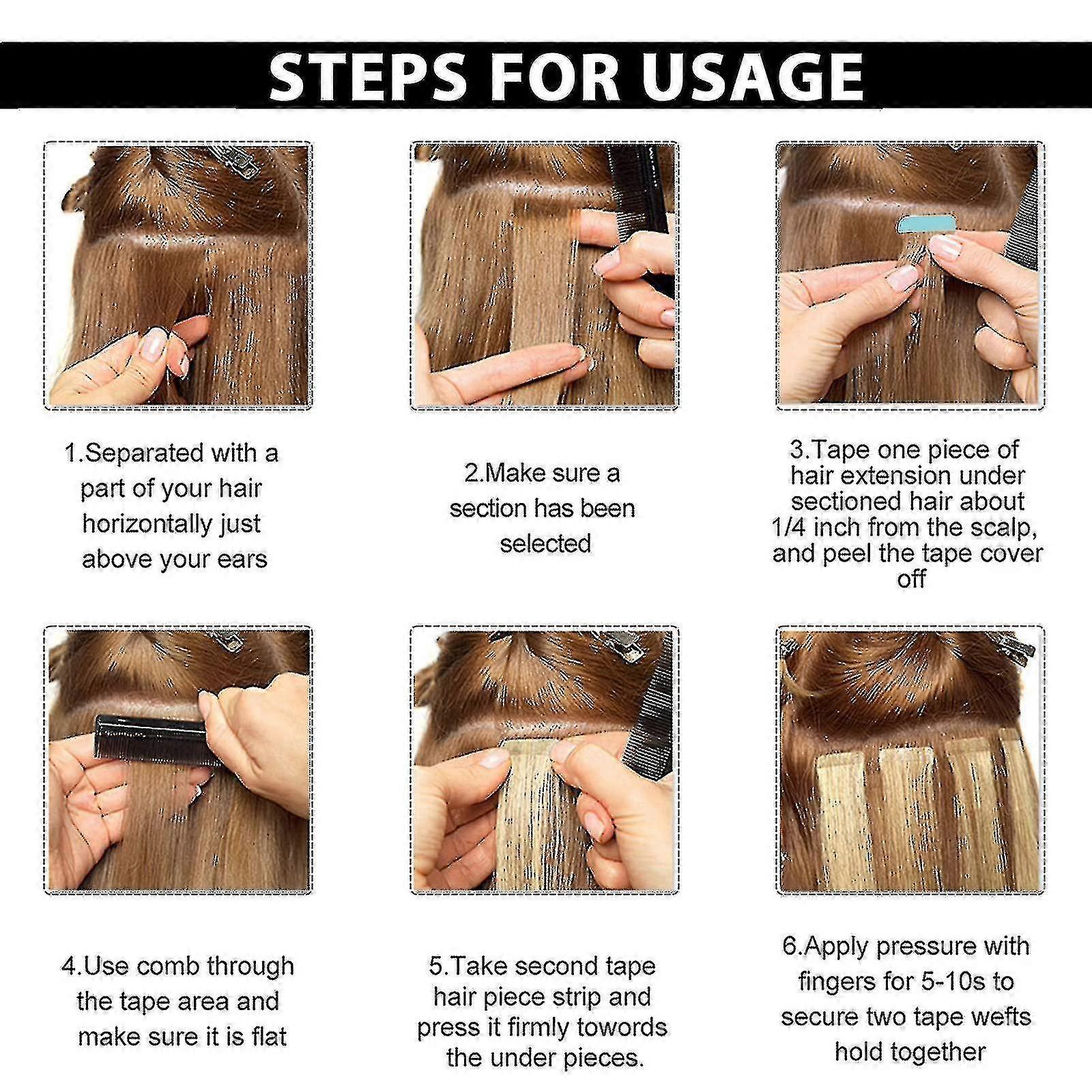 STEPS FOR USAGE

1.Separated with a part of your hair horizontally just above your ears

2.Make sure a section has been selected

3.Tape one piece of hair extension under sectioned hair about 1/4 inch from the scalp, and peel the tape cover off

4.Use comb through the tape area and make sure it is flat

5.Take second tape hair piece strip and press it firmly towords the under pieces.

6.Apply pressure with fingers for 5-10s to secure two tape wefts hold together