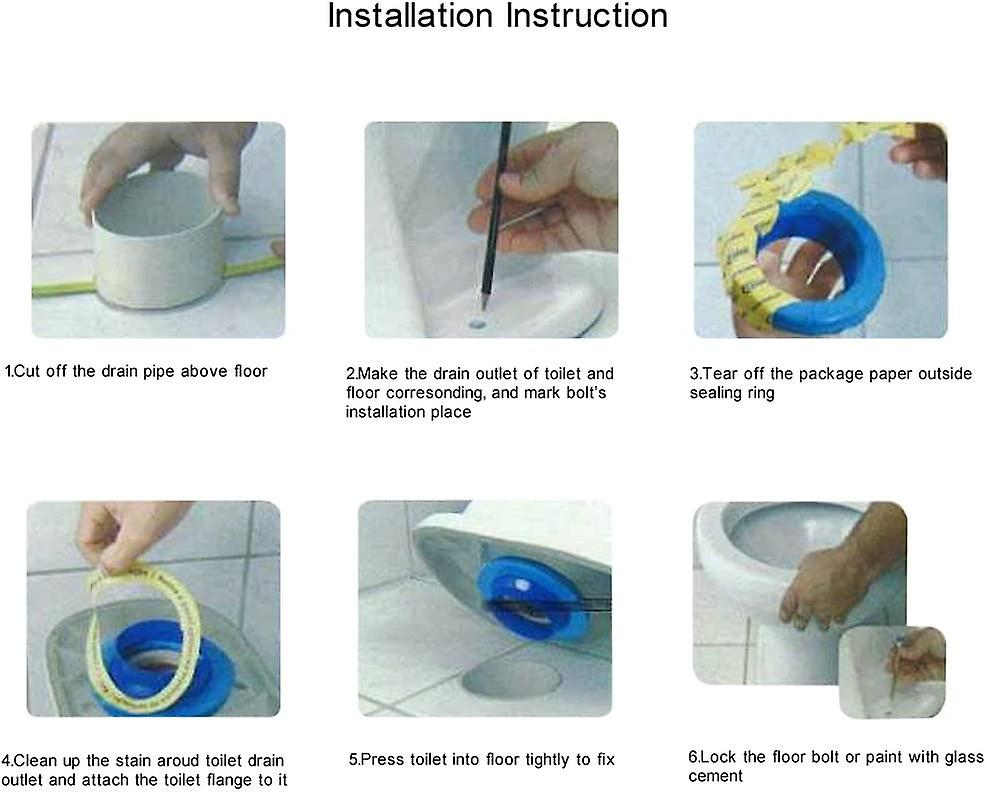 Installation Instruction

1.Cut off the drain pipe above floor

2.Make the drain outlet of toilet and floor corresonding, and mark bolt's installation place

3.Tear off the package paper outside sealing ring

4.Clean up the stain aroud toilet drain outlet and attach the toilet flange to it

5.Press toilet into floor tightly to fix

6.Lock the floor bolt or paint with glass cement