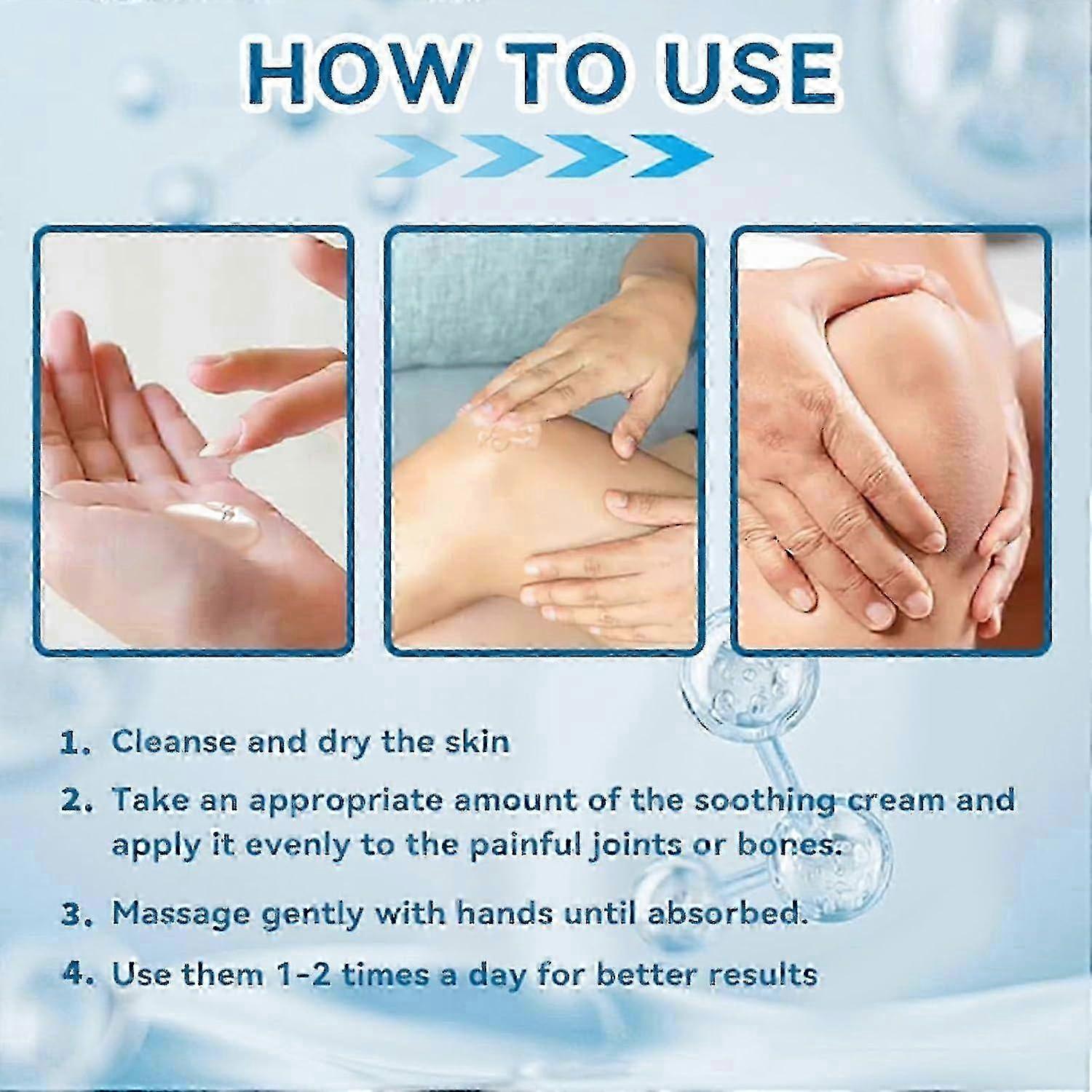 HOW TO USE

1. Cleanse and dry the skin

2. Take an appropriate amount of the soothing cream and apply it evenly to the painful joints or bones.

3. Massage gently with hands until absorbed.

4. Use them 1-2 times a day for better results