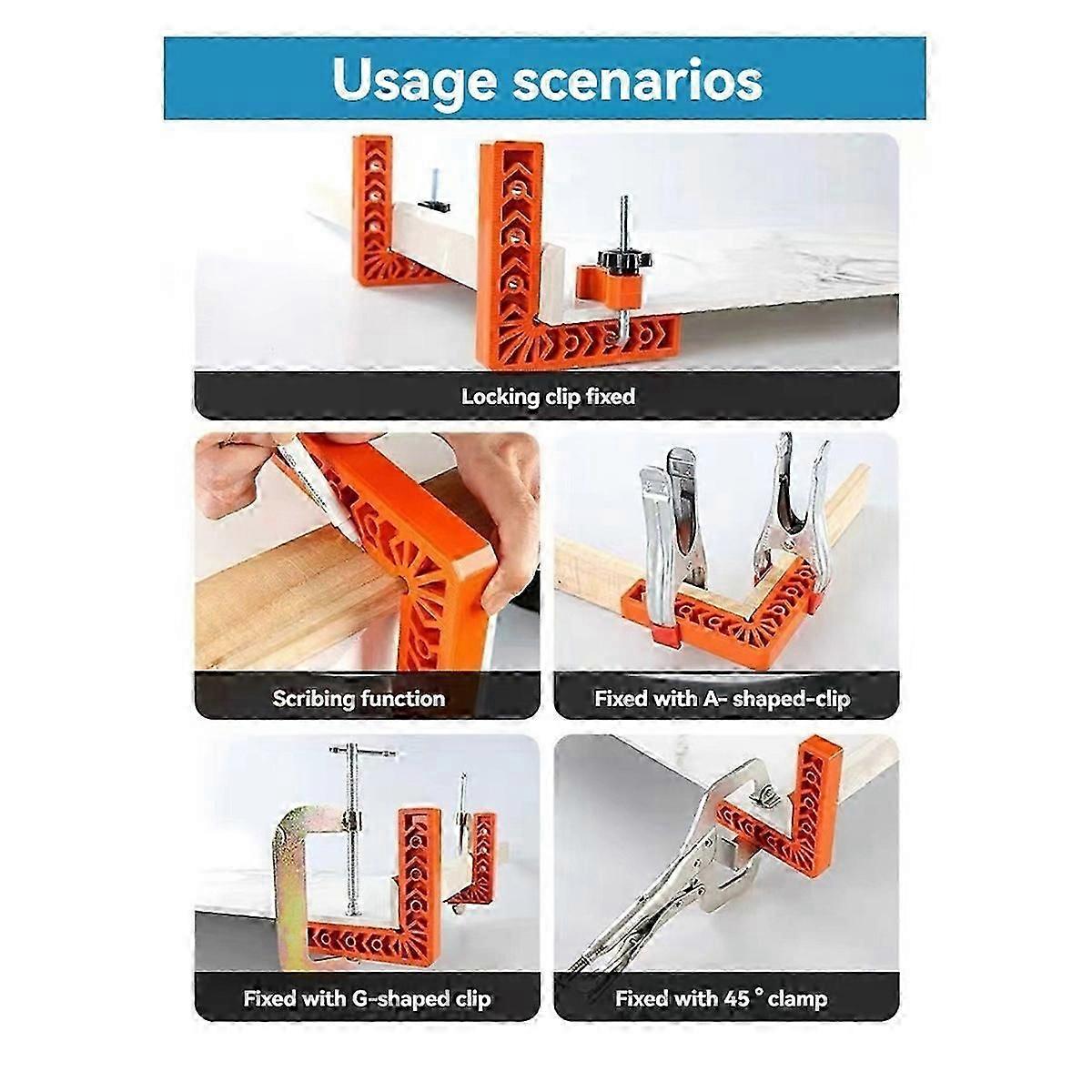 Usage scenarios

Locking clip fixed

Scribing function

Fixed with A- shaped-clip

Fixed with G-shaped clip

Fixed with 45 ° clamp