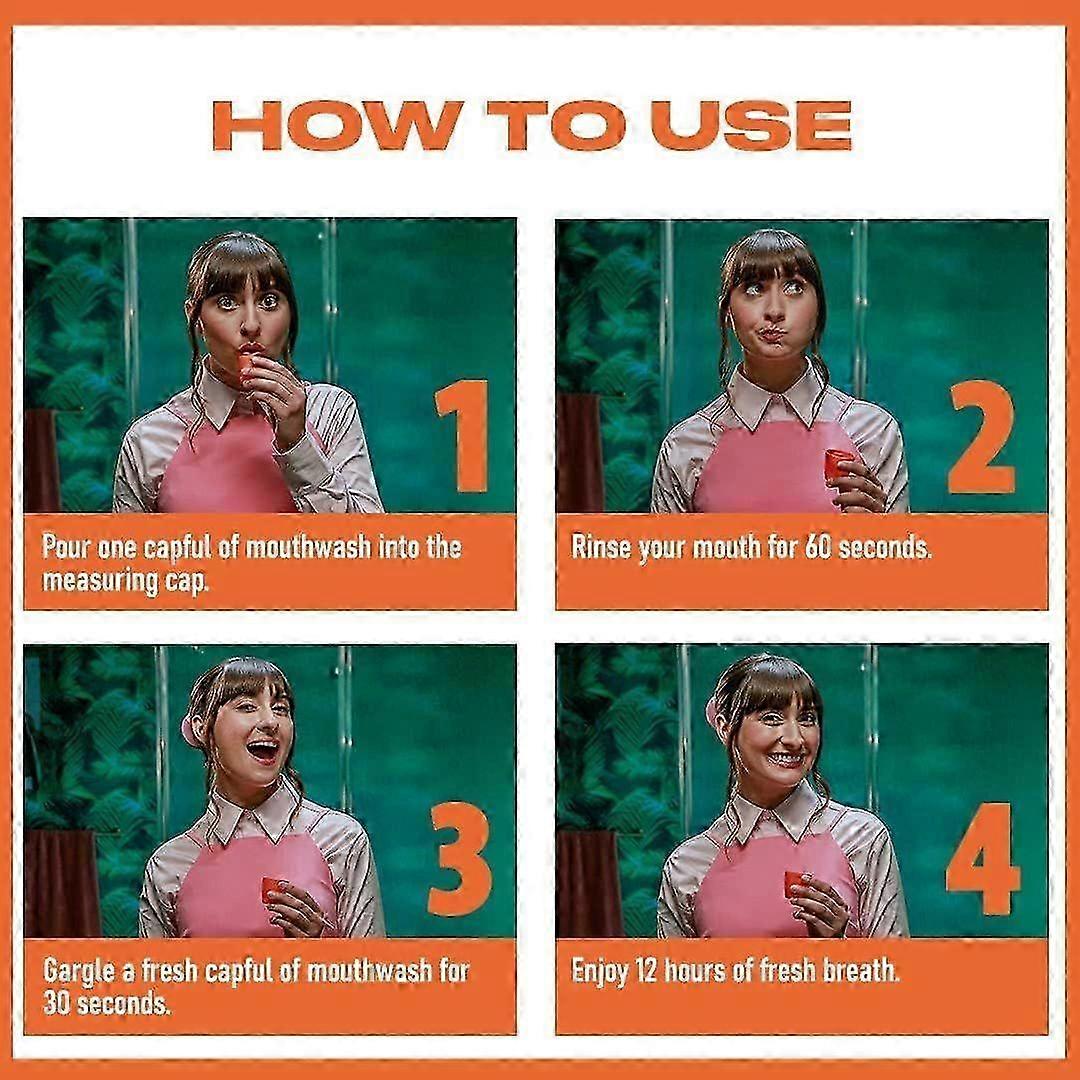 HOW TO USE

1

Pour one capful of mouthwash into the measuring cap.

2

Rinse your mouth for 60 seconds.

3

Gargle a fresh capful of mouthwash for 30 seconds.

4

Enjoy 12 hours of fresh breath.