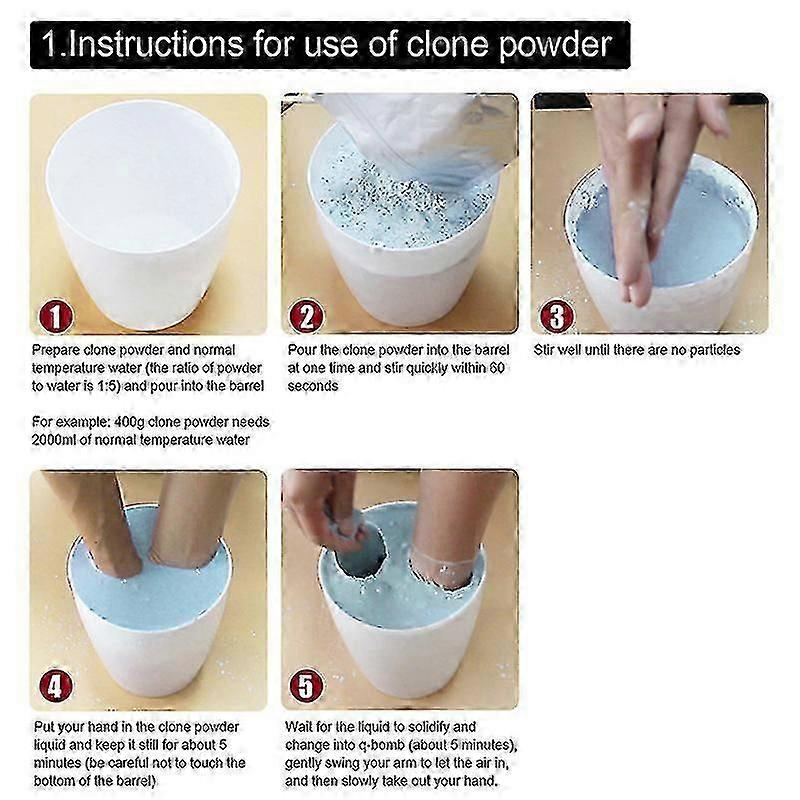 1.Instructions for use of clone powder

1

Prepare clone powder and normal temperature water (the ratio of powder to water is 1:5) and pour into the barrel

For example: 400g clone powder needs 2000ml of normal temperature water

2

Pour the clone powder into the barrel at one time and stir quickly within 60 seconds

3

Stir well until there are no particles

4

Put your hand in the clone powder liquid and keep it still for about 5 minutes (be careful not to touch the bottom of the barrel)

5

Wait for the liquid to solidify and change into q-bomb (about 5 minutes), gently swing your arm to let the air in, and then slowly take out your hand.