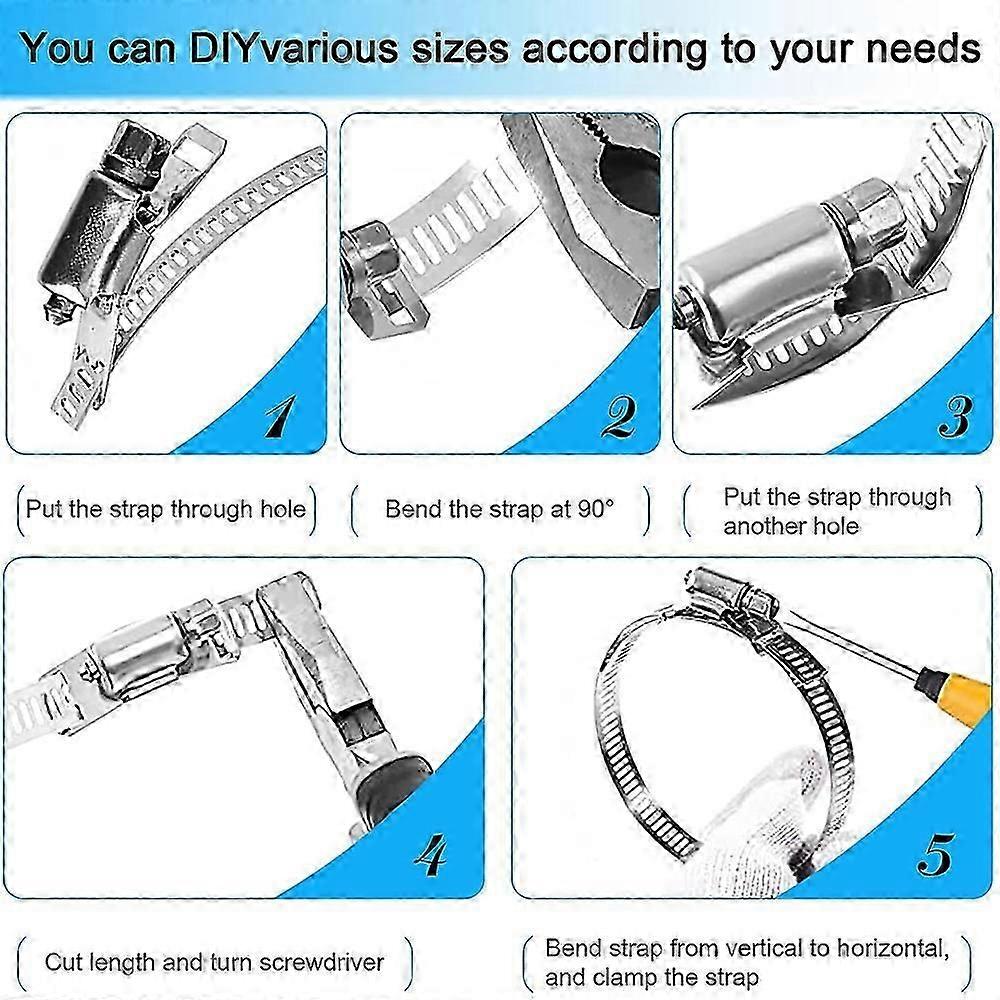 You can DIYvarious sizes according to your needs

1

2

3

Put the strap through hole

Bend the strap at 90°

Put the strap through another hole

4

5

Cut length and turn screwdriver

Bend strap from vertical to horizontal, and clamp the strap