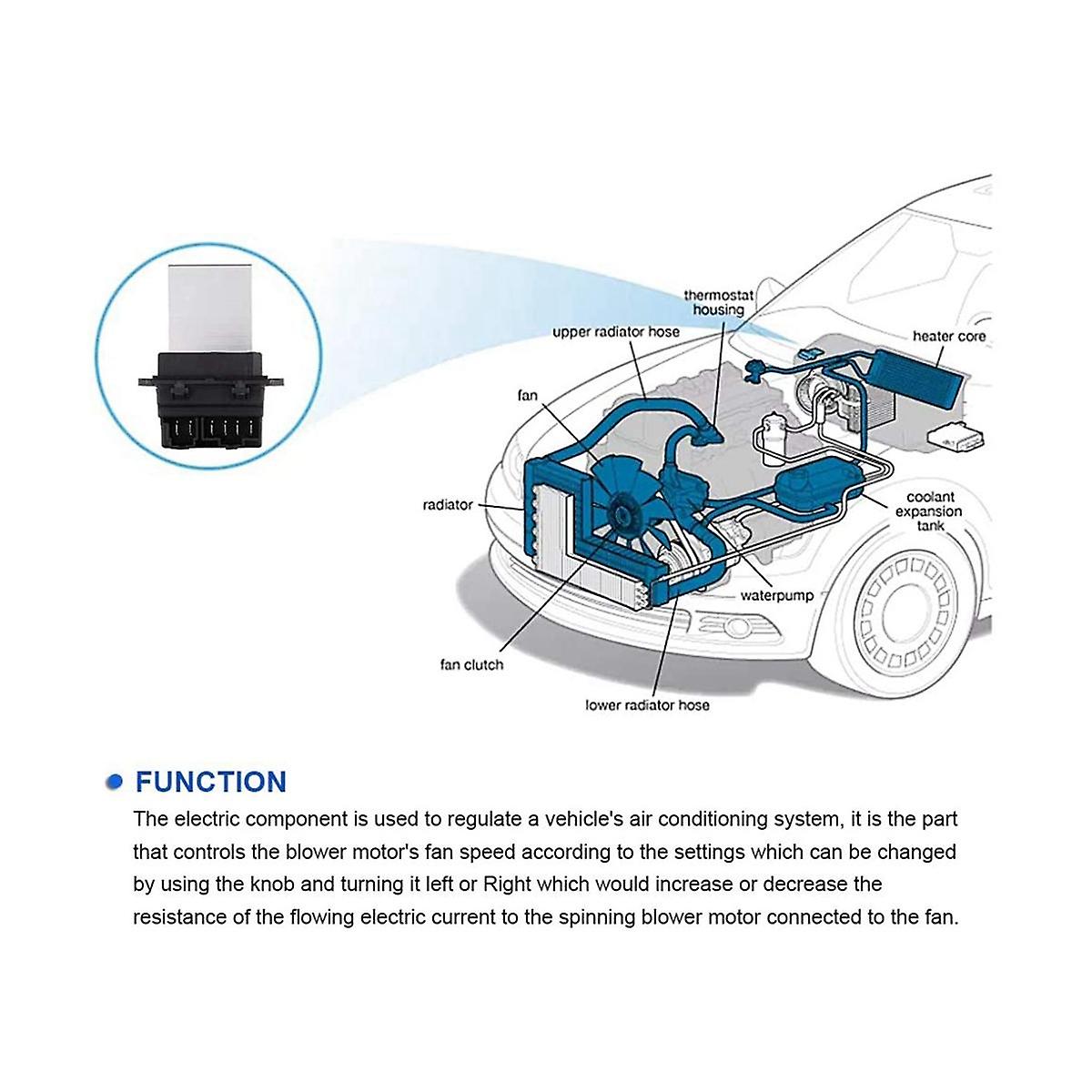 thermostat housing

upper radiator hose

heater core

fan

radiator

coolant expansion tank

waterpump

fan clutch

lower radiator hose

FUNCTION

The electric component is used to regulate a vehicle's air conditioning system, it is the part that controls the blower motor's fan speed according to the settings which can be changed by using the knob and turning it left or Right which would increase or decrease the resistance of the flowing electric current to the spinning blower motor connected to the fan.