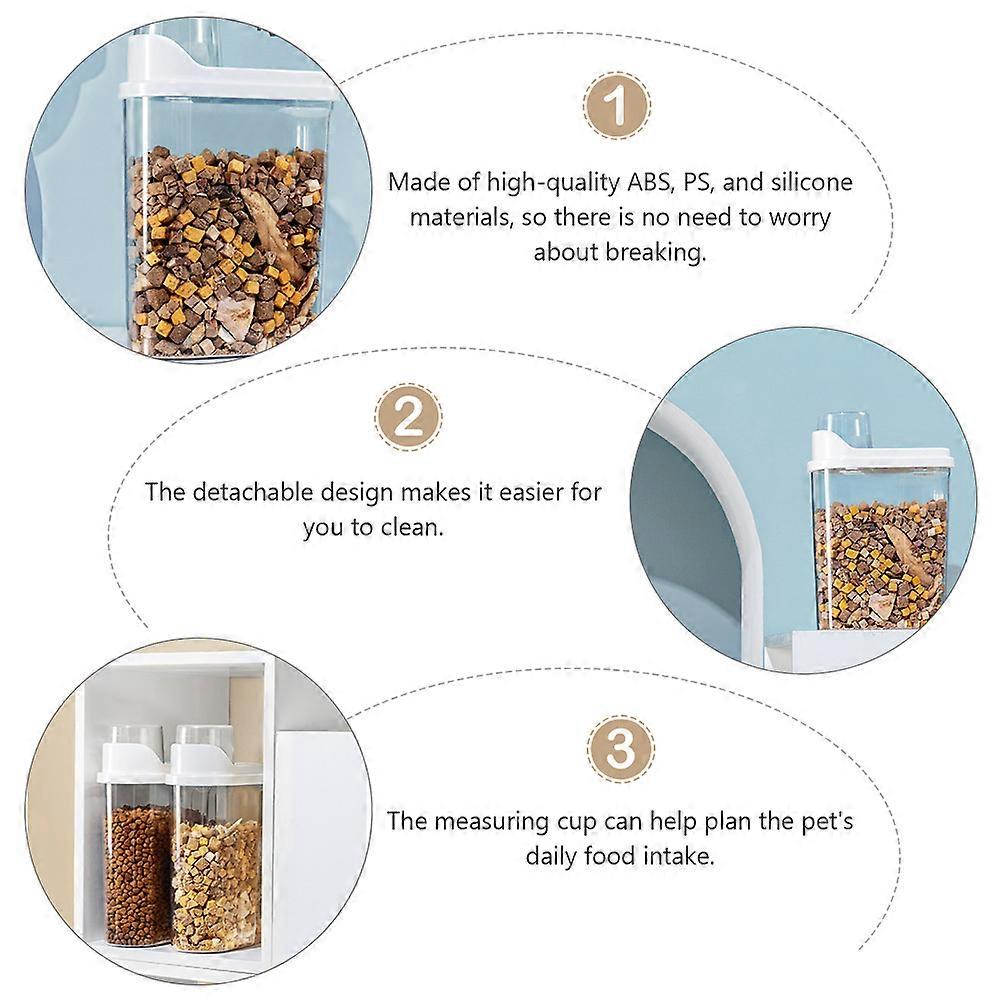 1

Made of high-quality ABS, PS, and silicone materials, so there is no need to worry about breaking.

2

The detachable design makes it easier for you to clean.

3

The measuring cup can help plan the pet's daily food intake.