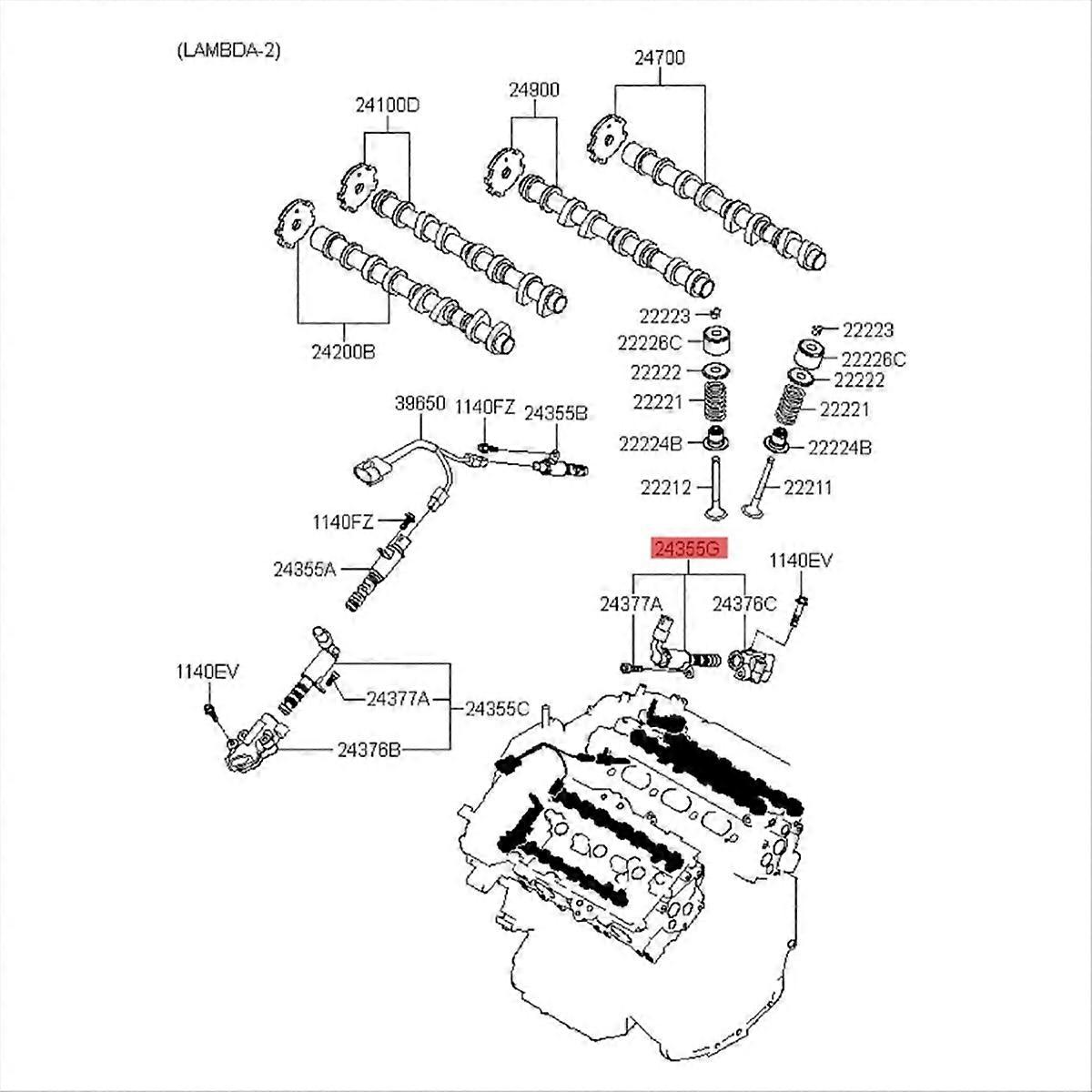 (LAMBDA-2)

24700

24900

24100D

24200B

22223
22226C
22222
22221
22224B
22212

22223
22226C
22222
22221
22224B
22211

39650
1140FZ
24355B

1140FZ

24355A

24355G

1140EV

24377A
24376C

1140EV

24377A
24355C
24376B