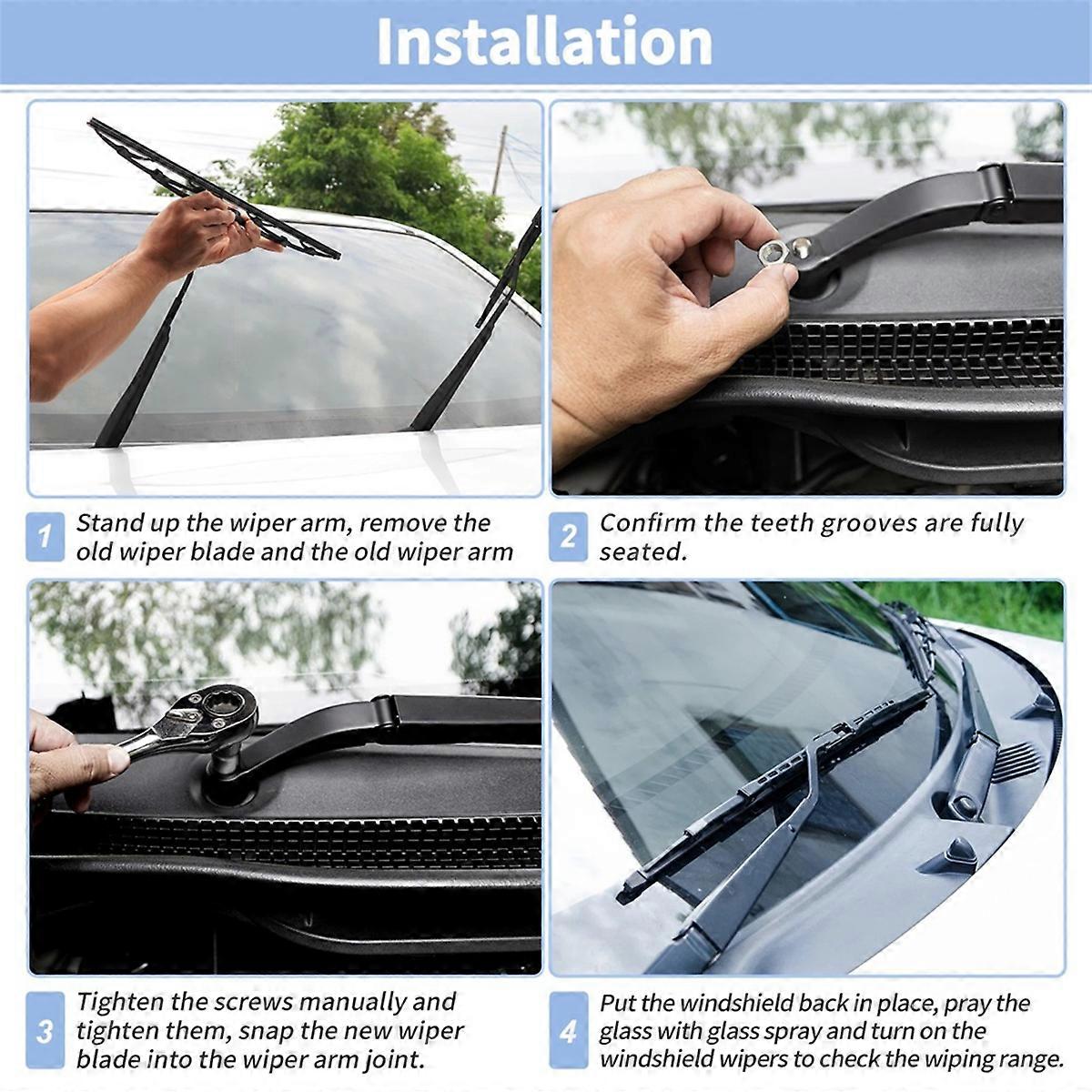 Installation

1 Stand up the wiper arm, remove the old wiper blade and the old wiper arm

2 Confirm the teeth grooves are fully seated.

3 Tighten the screws manually and tighten them, snap the new wiper blade into the wiper arm joint.

4 Put the windshield back in place, pray the glass with glass spray and turn on the windshield wipers to check the wiping range.