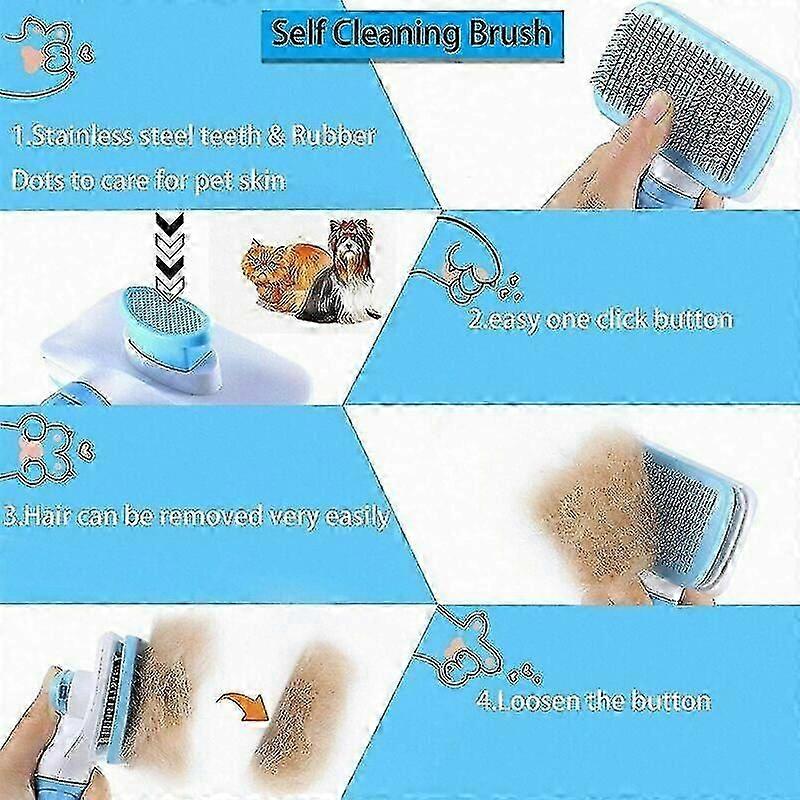 Self Cleaning Brush

1.Stainless steel teeth & Rubber Dots to care for pet skin

2.easy one click button

3.Hair can be removed very easily

4.Loosen the button