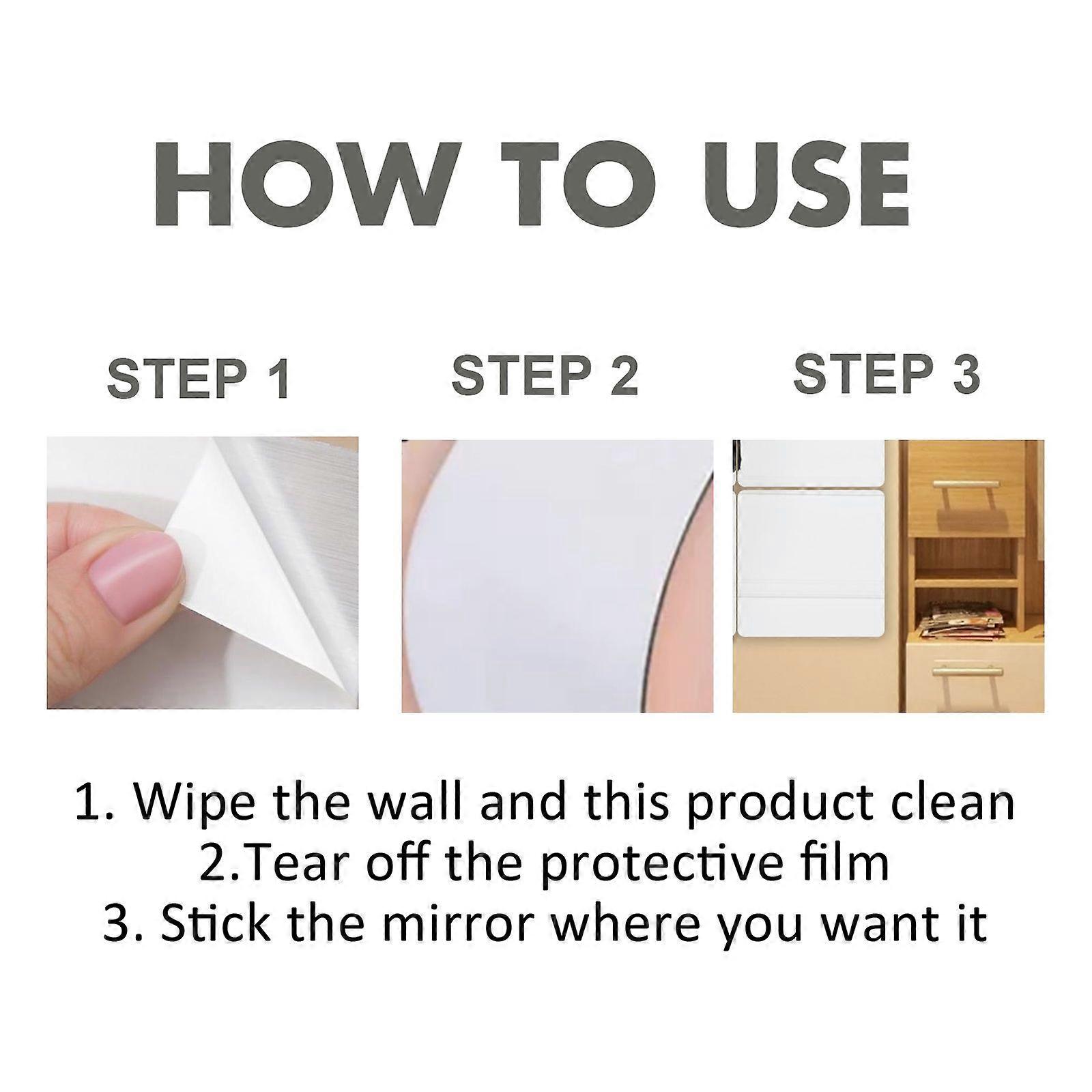 HOW TO USE

STEP 1

STEP 2

STEP 3

1. Wipe the wall and this product clean
2.Tear off the protective film
3. Stick the mirror where you want it