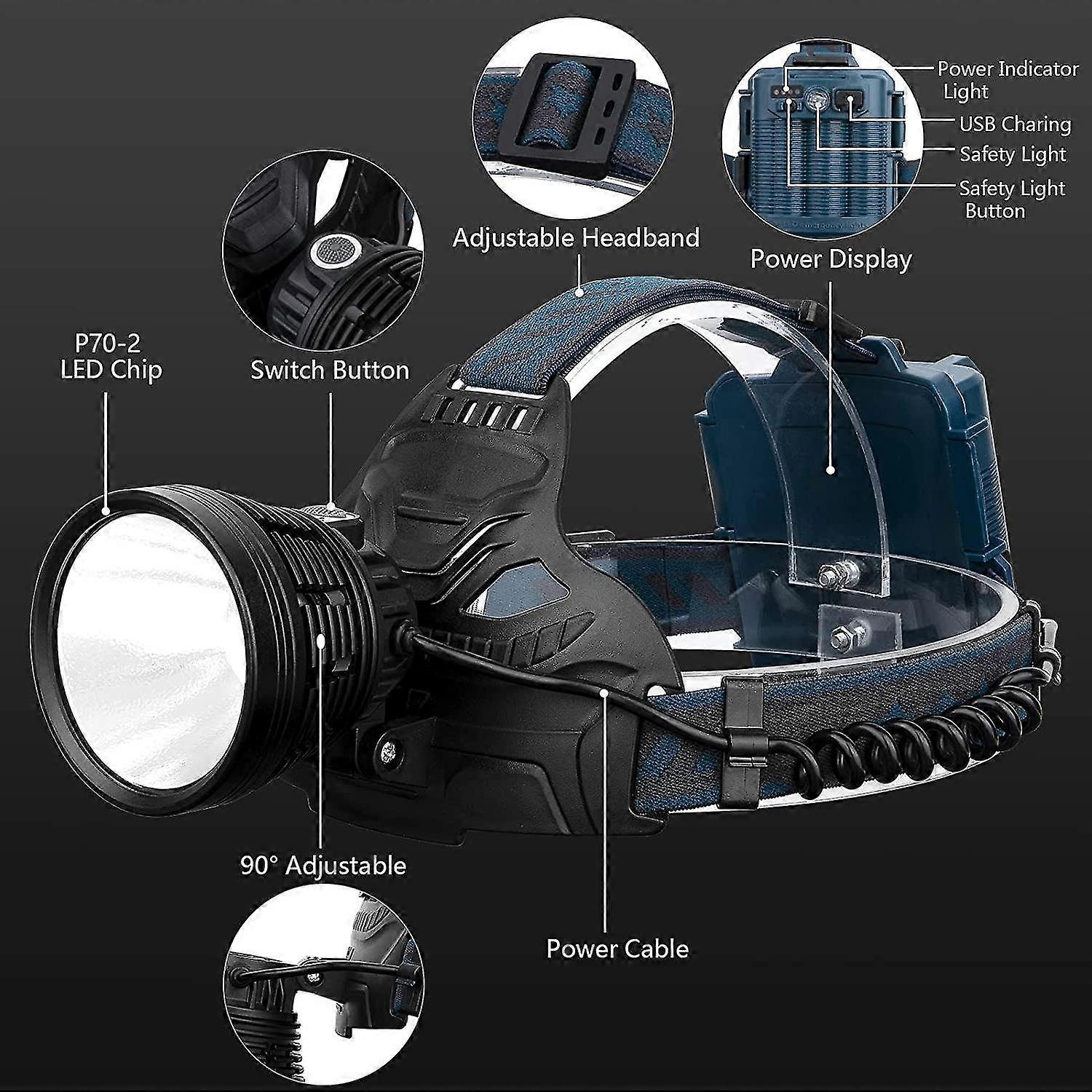 Power Indicator Light

USB Charing

Safety Light

Safety Light Button

Adjustable Headband

Power Display

P70-2 LED Chip

Switch Button

90° Adjustable

Power Cable