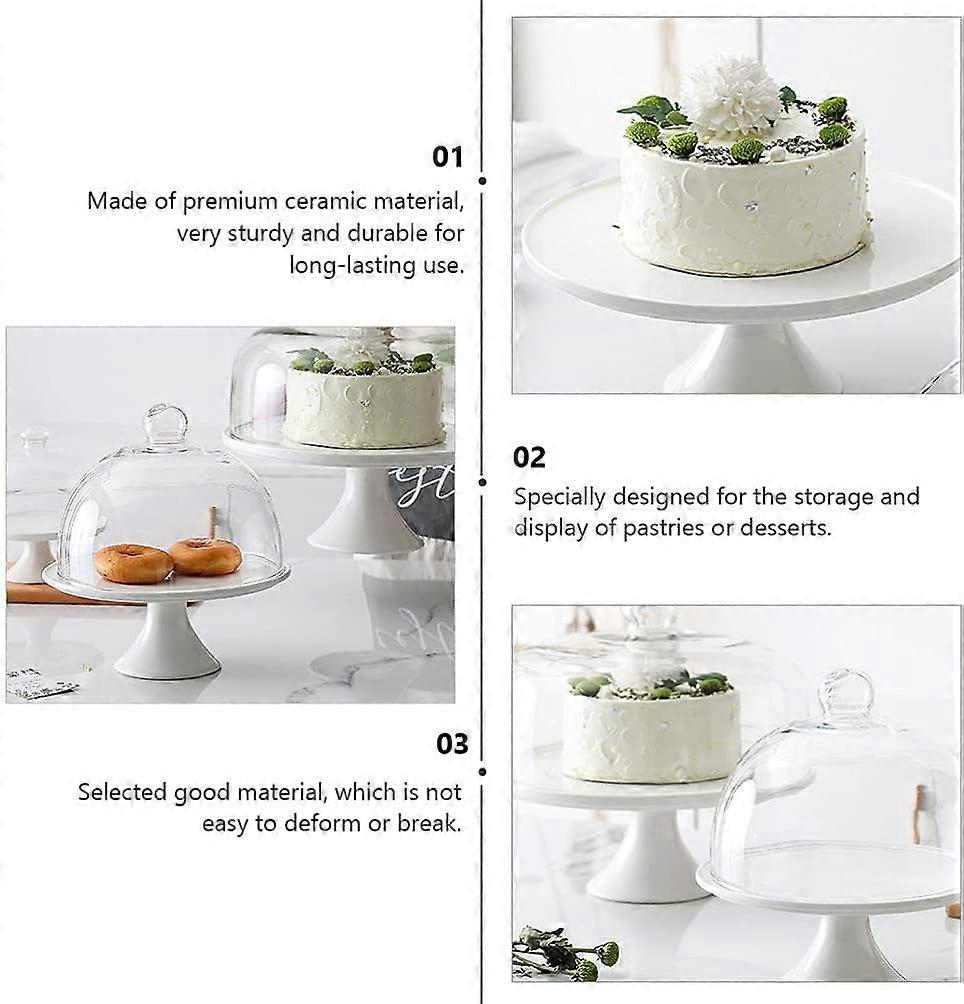 01

Made of premium ceramic material, very sturdy and durable for long-lasting use.

02

Specially designed for the storage and display of pastries or desserts.

03

Selected good material, which is not easy to deform or break.