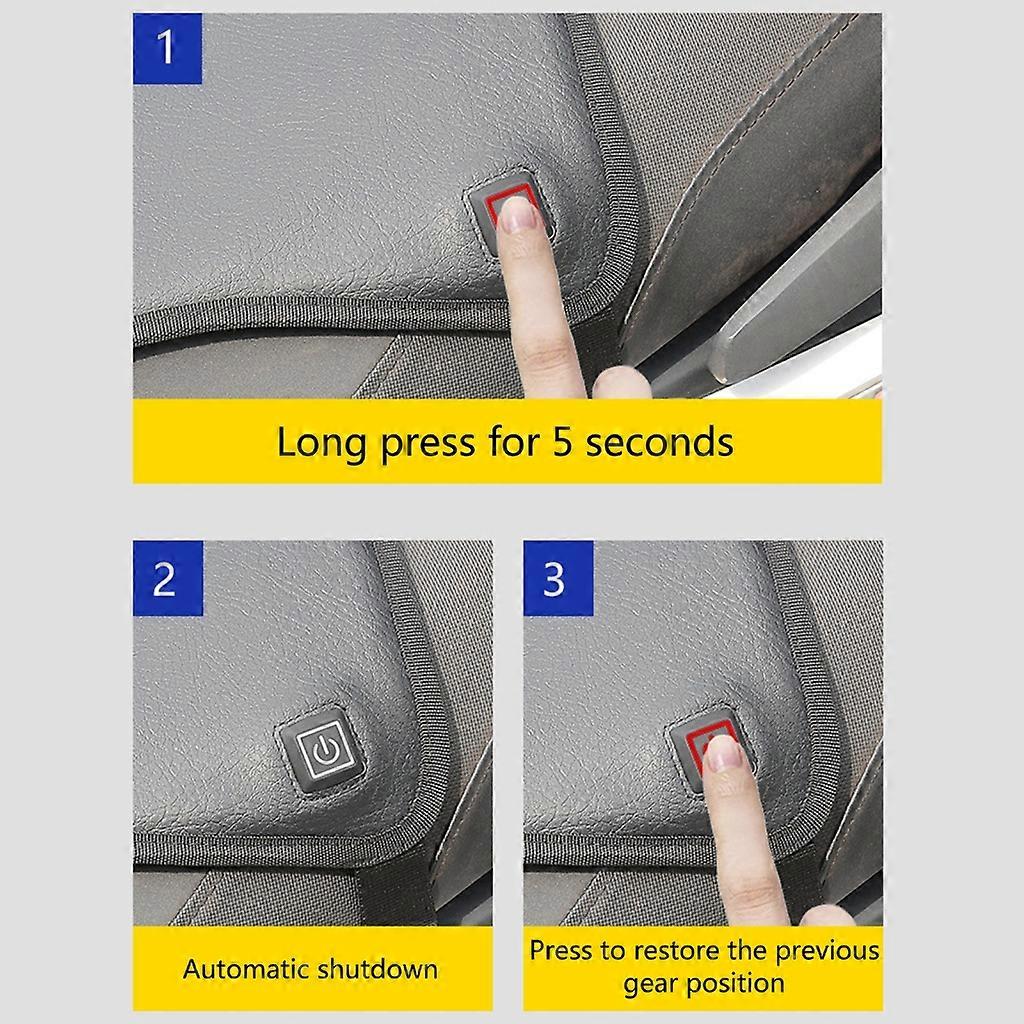 1

Long press for 5 seconds

2

Automatic shutdown

3

Press to restore the previous gear position