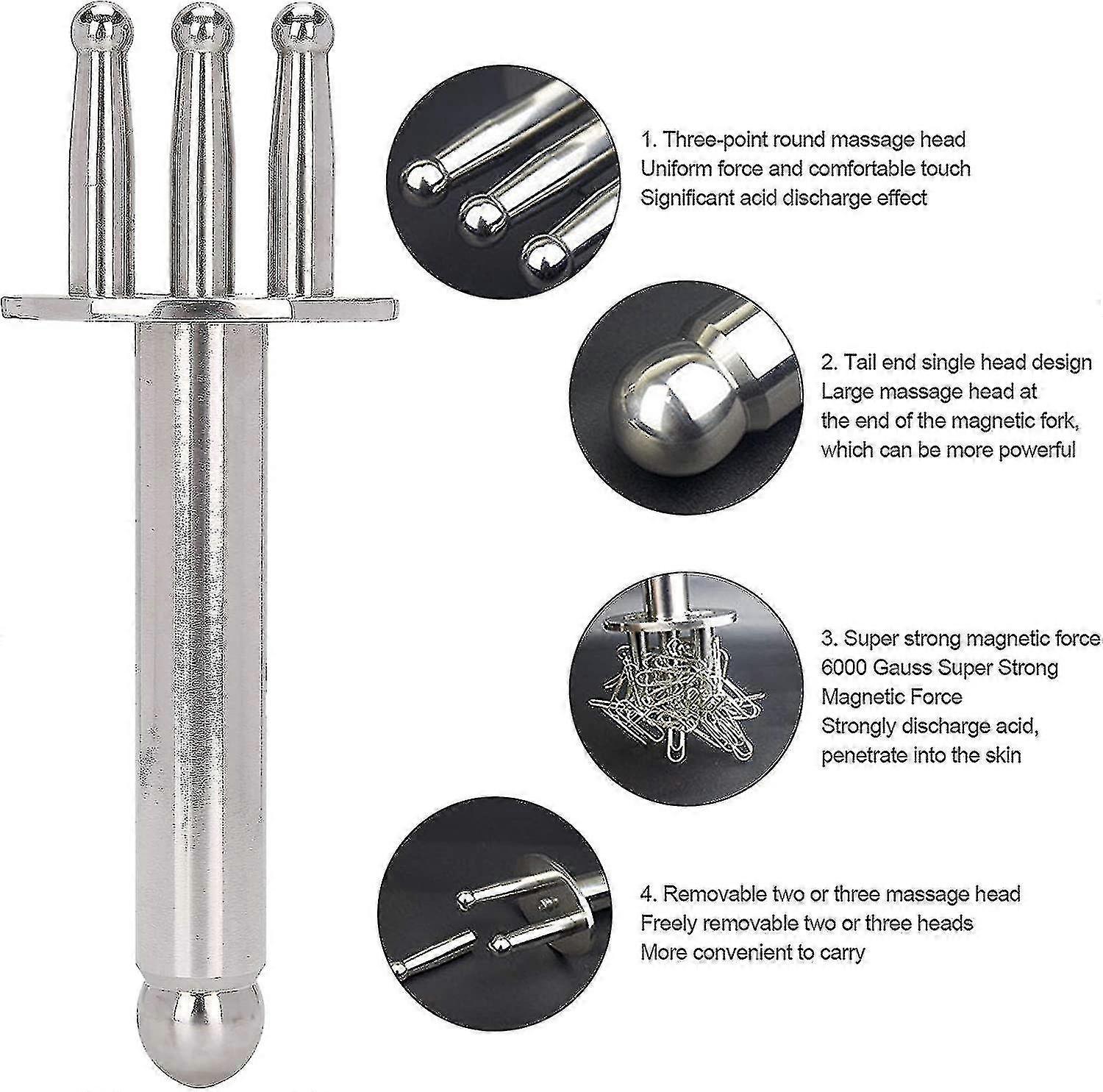 1. Three-point round massage head
Uniform force and comfortable touch
Significant acid discharge effect

2. Tail end single head design
Large massage head at
the end of the magnetic fork,
which can be more powerful

3. Super strong magnetic force
6000 Gauss Super Strong
Magnetic Force
Strongly discharge acid,
penetrate into the skin

4. Removable two or three massage head
Freely removable two or three heads
More convenient to carry