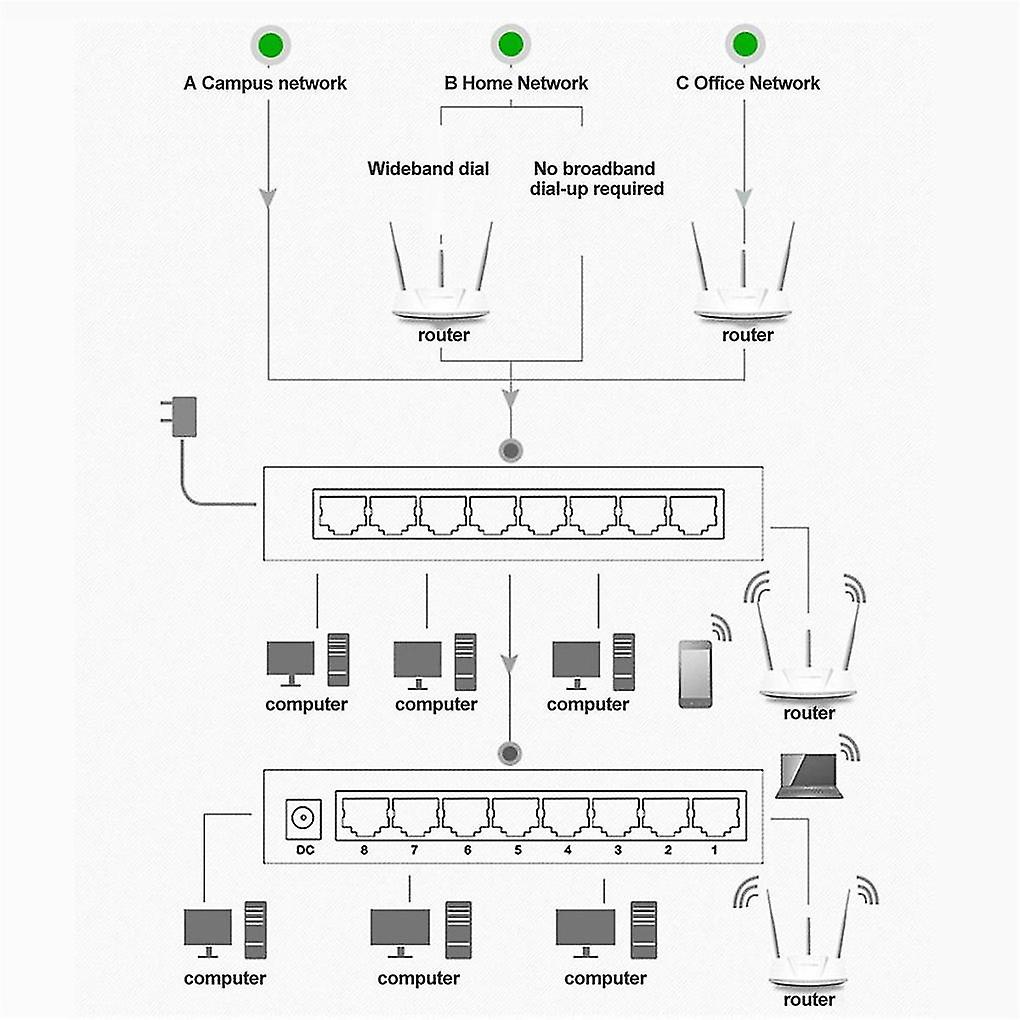 A Campus network

B Home Network

C Office Network

Wideband dial

No broadband dial-up required

router

router

computer

computer

computer

router

DC

8 7 6 5 4 3 2 1

computer

computer

computer

router