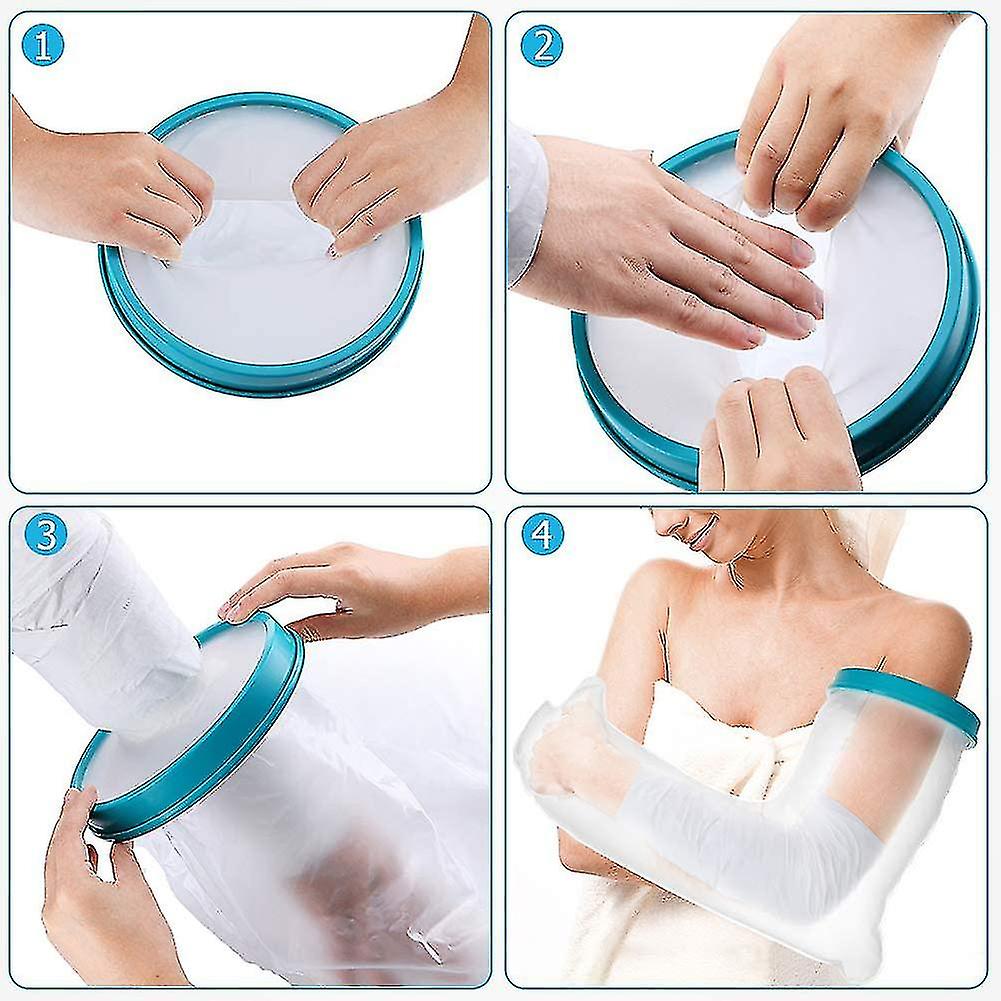 1

2

3

4