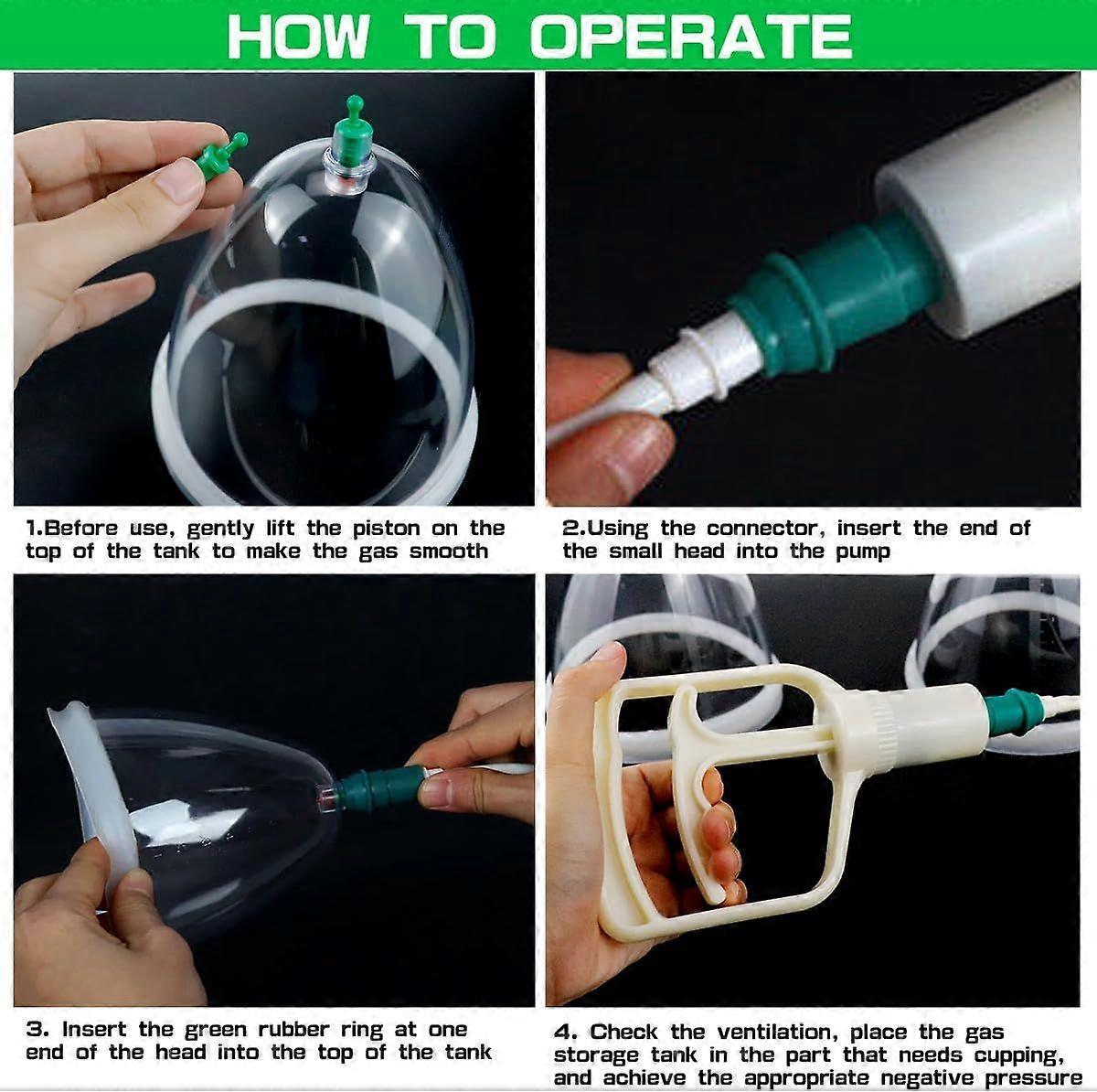 HOW TO OPERATE

1.Before use, gently lift the piston on the top of the tank to make the gas smooth

2.Using the connector, insert the end of the small head into the pump

3. Insert the green rubber ring at one end of the head into the top of the tank

4. Check the ventilation, place the gas storage tank in the part that needs cupping, and achieve the appropriate negative pressure