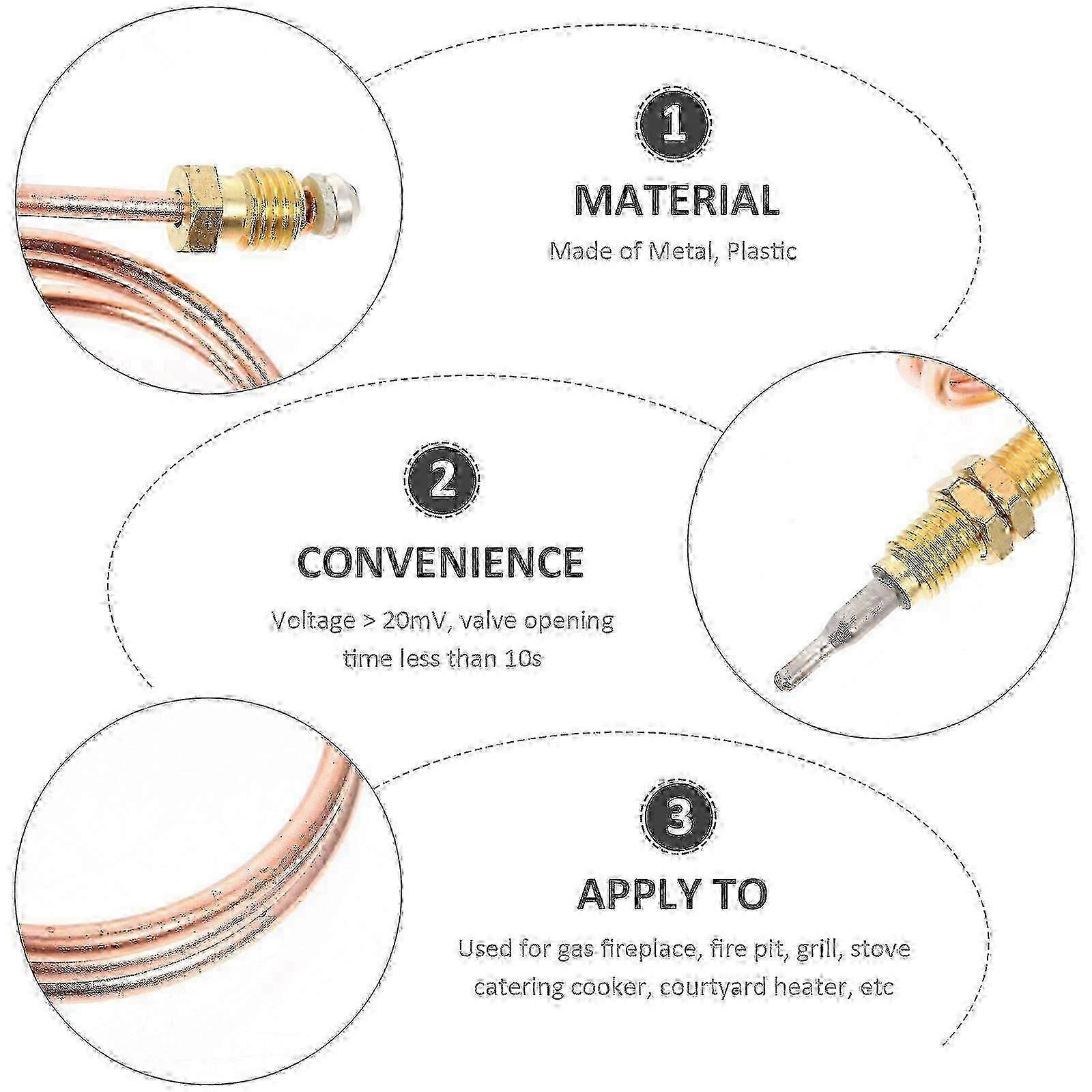 1

MATERIAL

Made of Metal, Plastic

2

CONVENIENCE

Voltage > 20mV, valve opening time less than 10s

3

APPLY TO

Used for gas fireplace, fire pit, grill, stove catering cooker, courtyard heater, etc