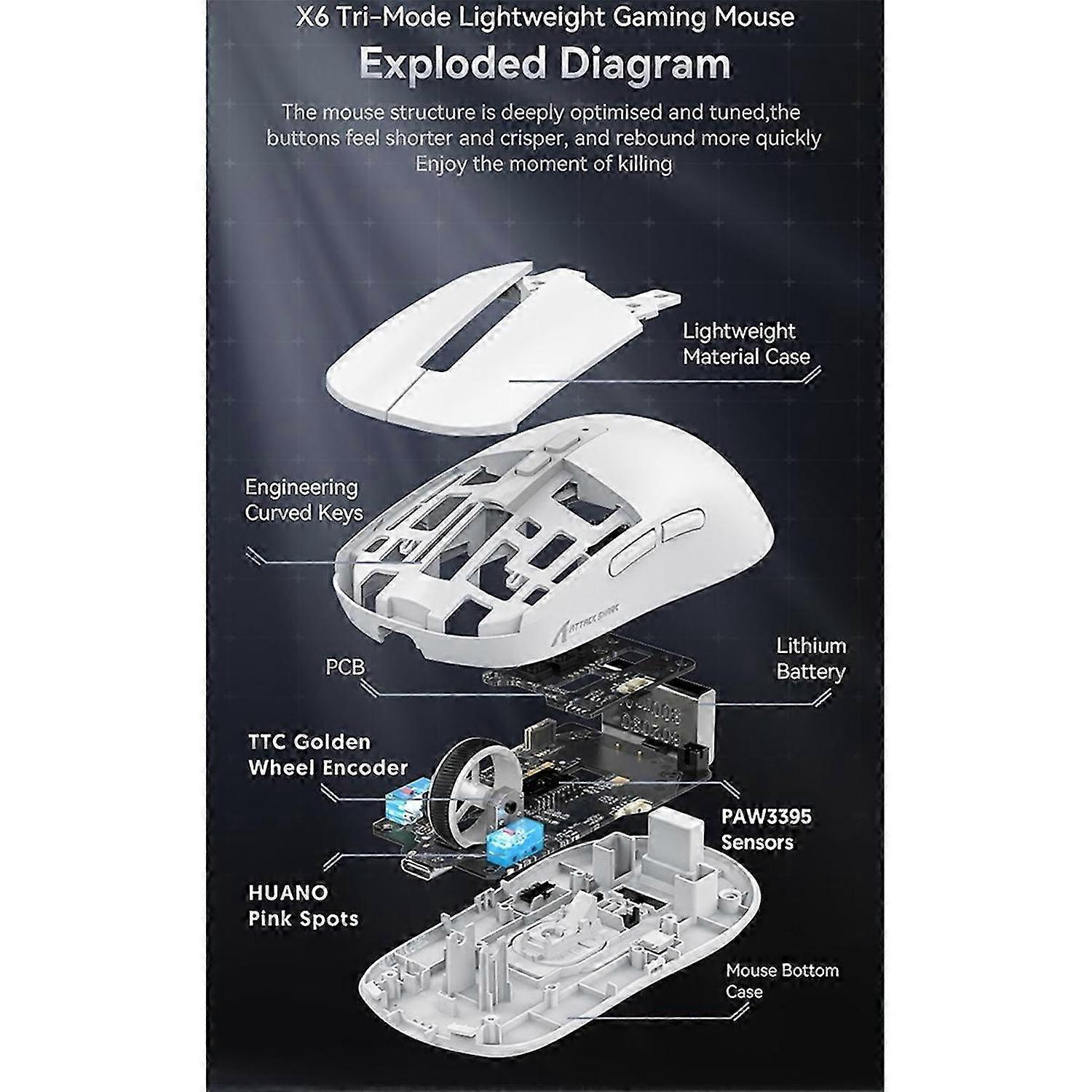 X6 Tri-Mode Lightweight Gaming Mouse

Exploded Diagram

The mouse structure is deeply optimised and tuned,the buttons feel shorter and crisper, and rebound more quickly
Enjoy the moment of killing

Lightweight Material Case

Engineering Curved Keys

ATTACK SHARK

Lithium Battery

PCB

TTC Golden Wheel Encoder

PAW3395 Sensors

HUANO Pink Spots

Mouse Bottom Case