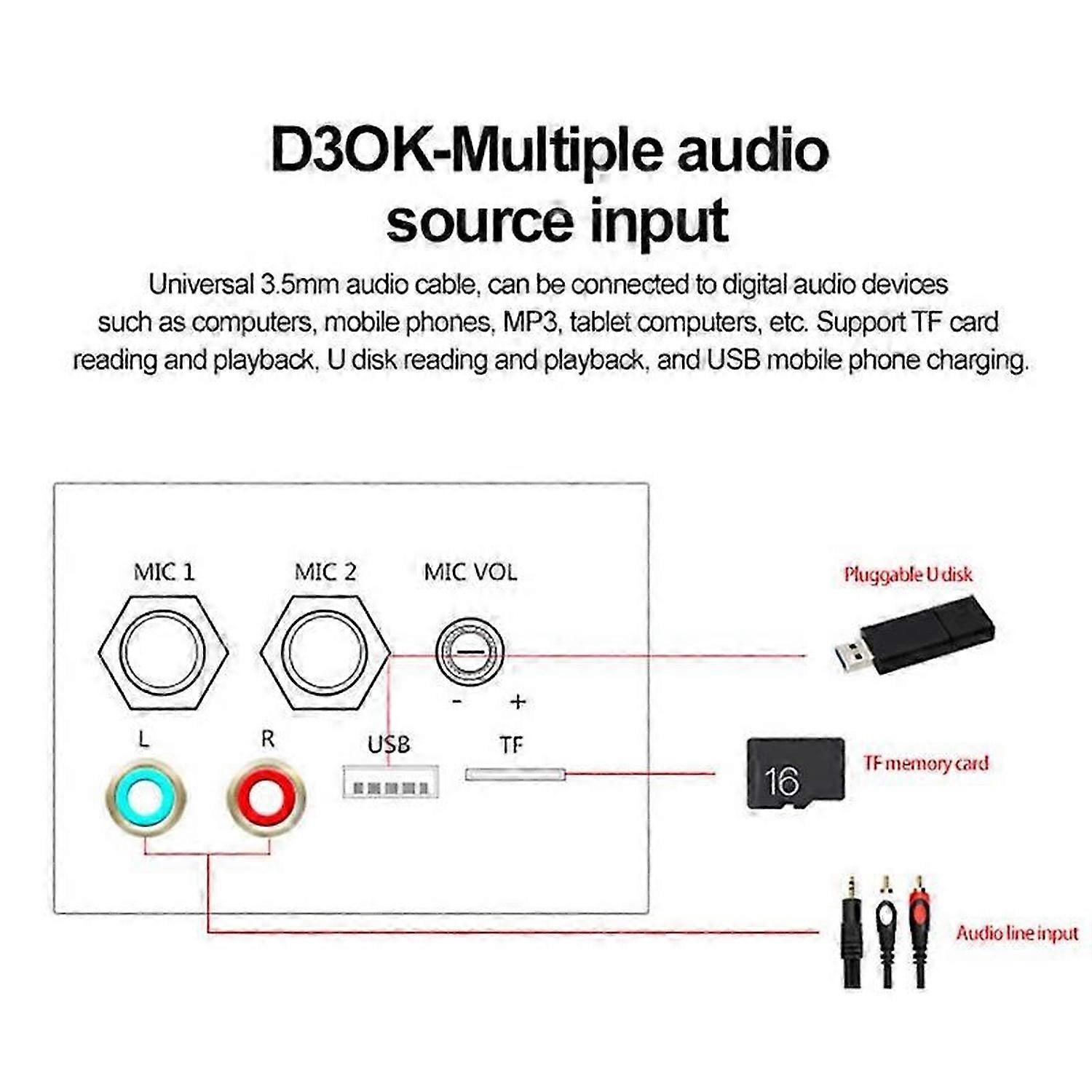 D3OK-Multiple audio source input

Universal 3.5mm audio cable, can be connected to digital audio devices such as computers, mobile phones, MP3, tablet computers, etc. Support TF card reading and playback, U disk reading and playback, and USB mobile phone charging.

MIC 1

MIC 2

MIC VOL

-

+

L

R

USB

TF

Pluggable U disk

16

TF memory card

Audio line input