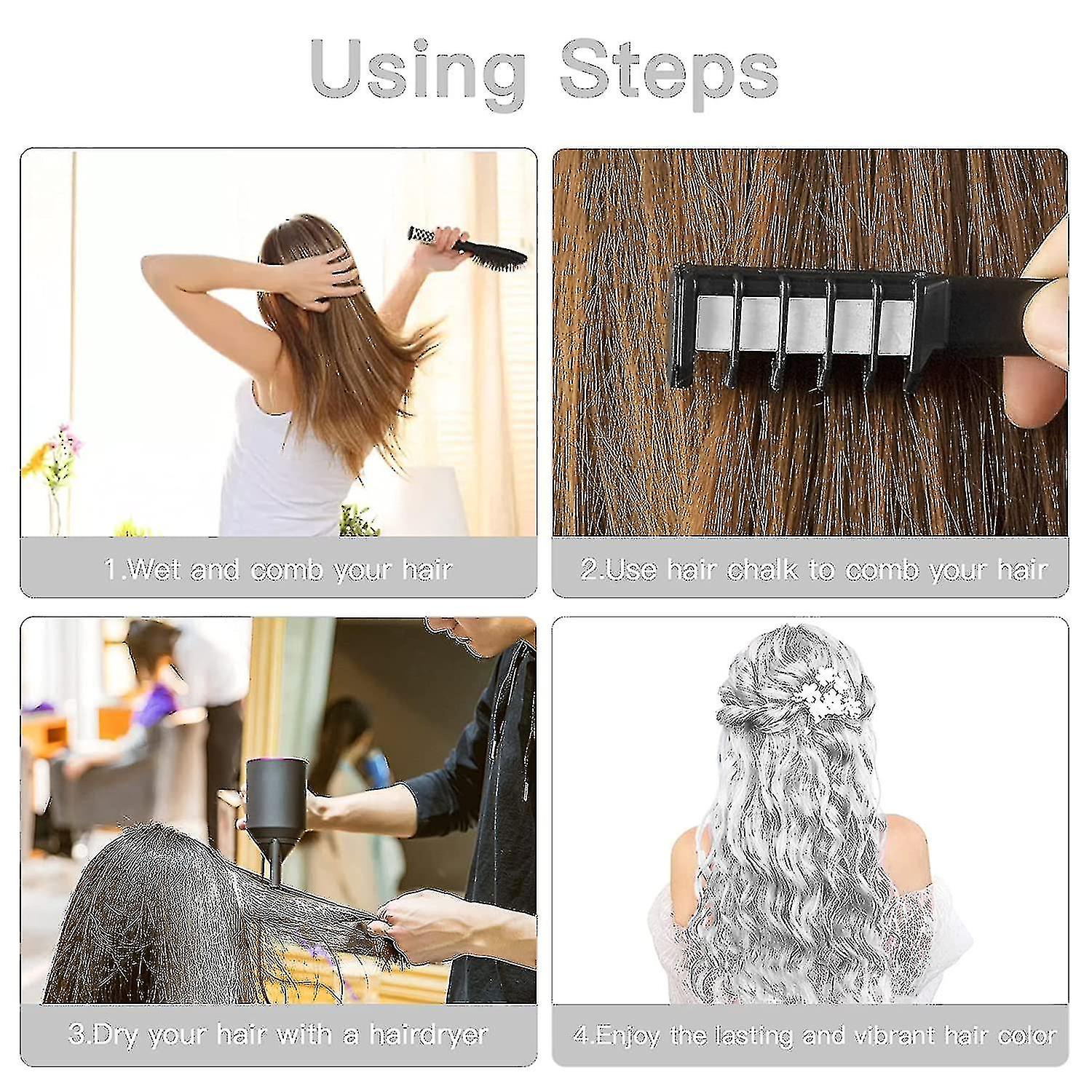 Using Steps

1.Wet and comb your hair

2.Use hair chalk to comb your hair

3.Dry your hair with a hairdryer

4.Enjoy the lasting and vibrant hair color