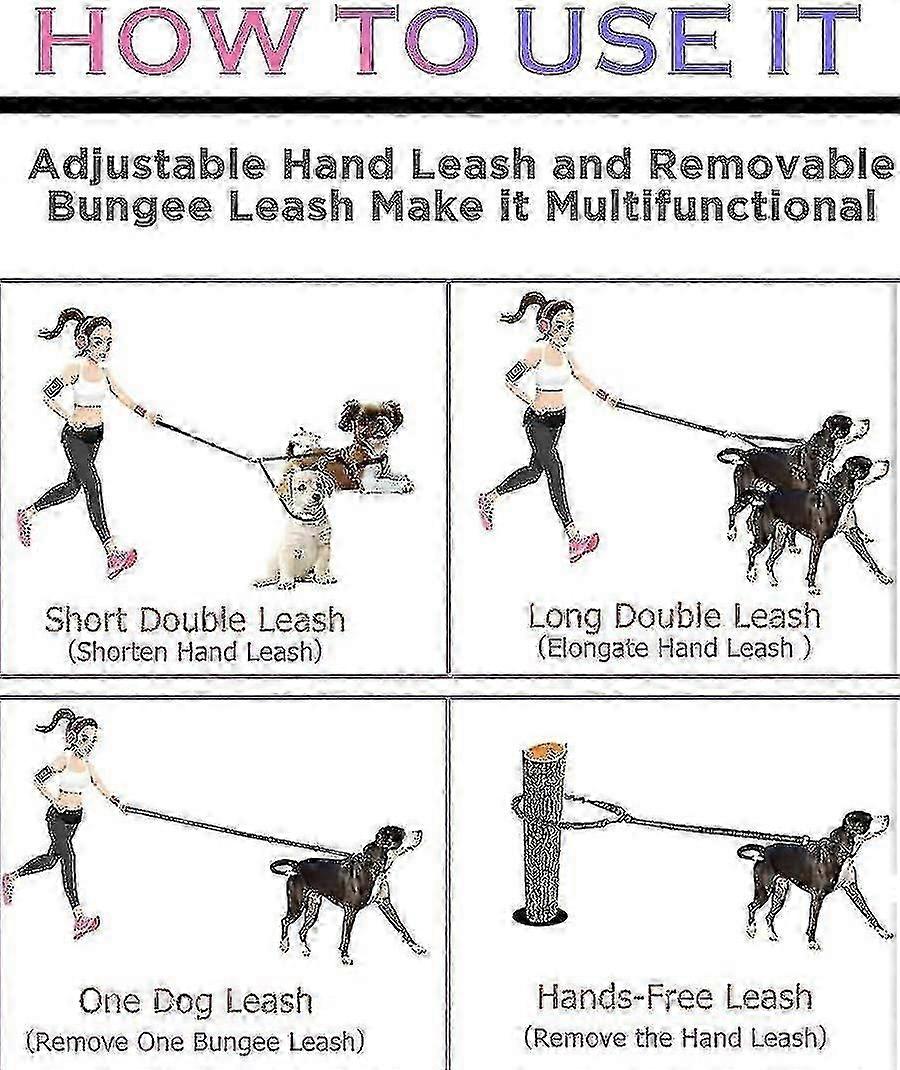 HOW TO USE IT

Adjustable Hand Leash and Removable Bungee Leash Make it Multifunctional

Short Double Leash
(Shorten Hand Leash)

Long Double Leash
(Elongate Hand Leash )

One Dog Leash
(Remove One Bungee Leash)

Hands-Free Leash
(Remove the Hand Leash)