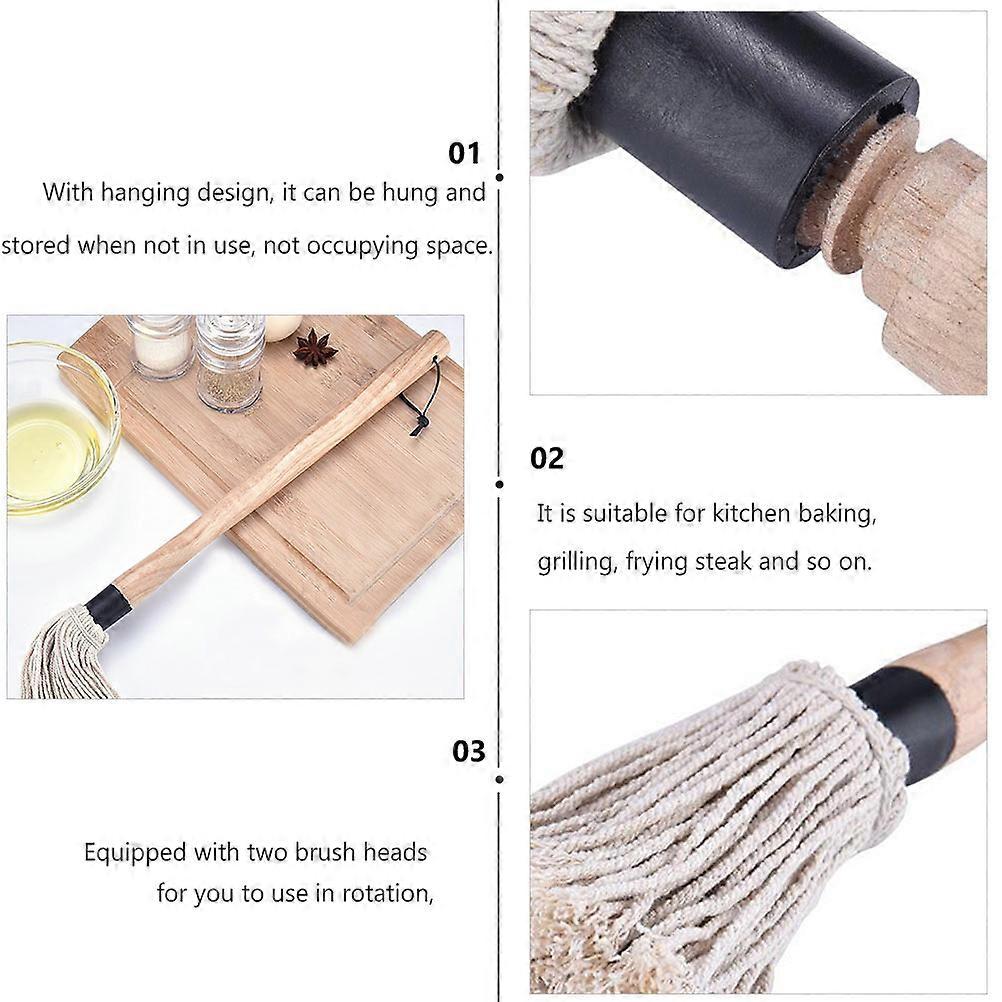 01

With hanging design, it can be hung and stored when not in use, not occupying space.

02

It is suitable for kitchen baking, grilling, frying steak and so on.

03

Equipped with two brush heads for you to use in rotation,