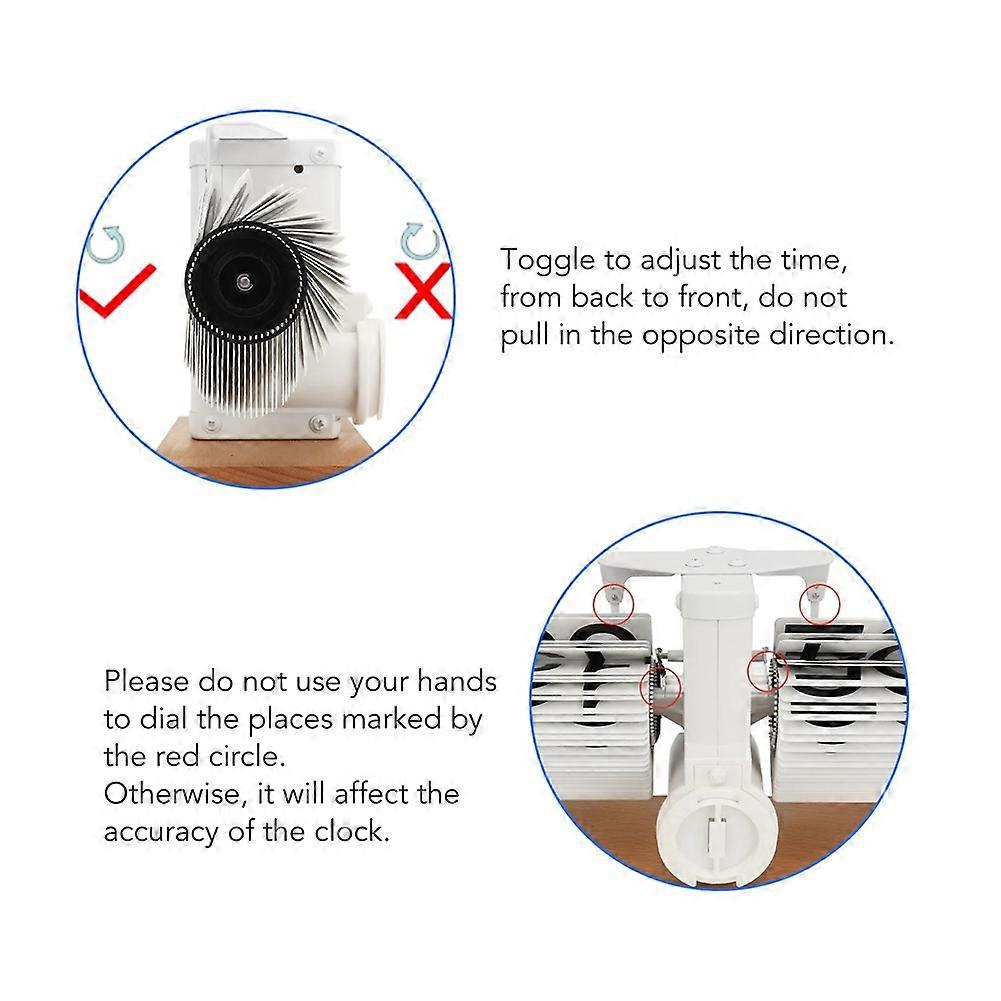 Toggle to adjust the time, from back to front, do not pull in the opposite direction.

Please do not use your hands to dial the places marked by the red circle.
Otherwise, it will affect the accuracy of the clock.