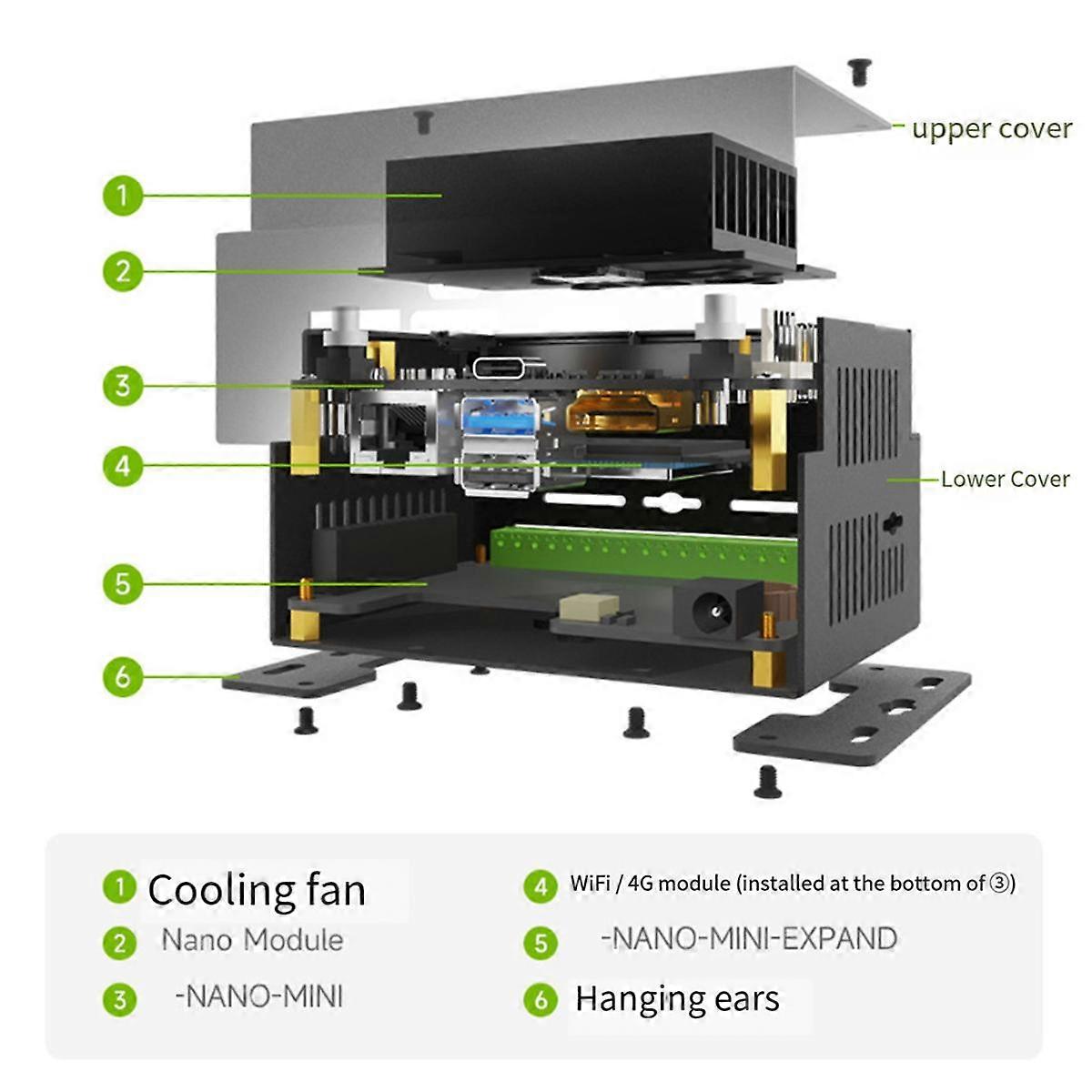 upper cover

1

2

3

4

Lower Cover

5

6

1 Cooling fan
2 Nano Module
3 -NANO-MINI
4 WiFi / 4G module (installed at the bottom of ③)
5 -NANO-MINI-EXPAND
6 Hanging ears