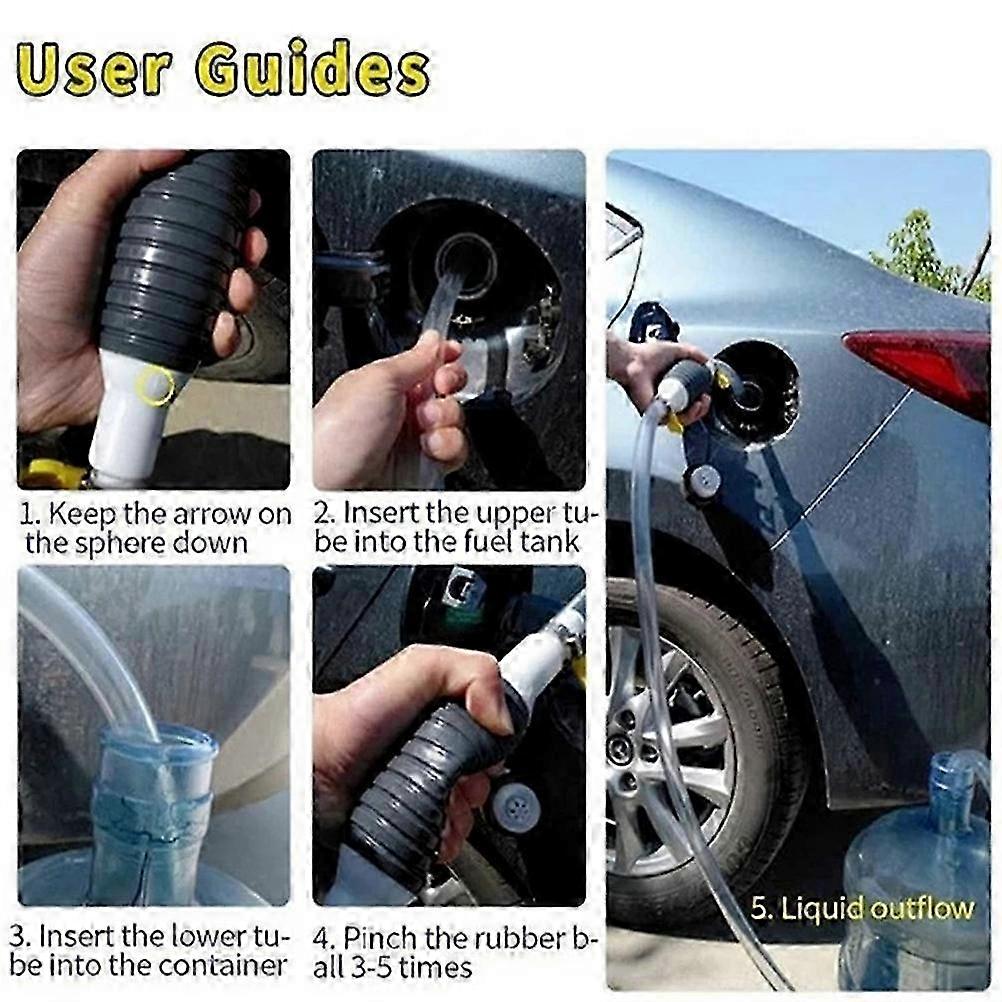 User Guides

1. Keep the arrow on the sphere down

2. Insert the upper tube into the fuel tank

3. Insert the lower tube into the container

4. Pinch the rubber ball 3-5 times

5. Liquid outflow