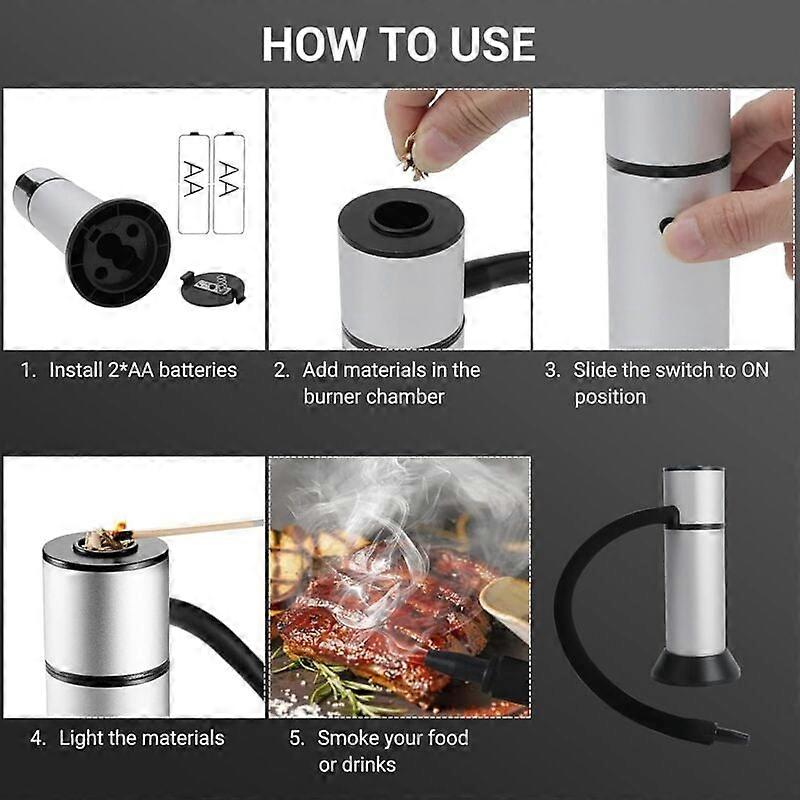 HOW TO USE

AA

AA

1. Install 2*AA batteries

2. Add materials in the burner chamber

3. Slide the switch to ON position

4. Light the materials

5. Smoke your food or drinks