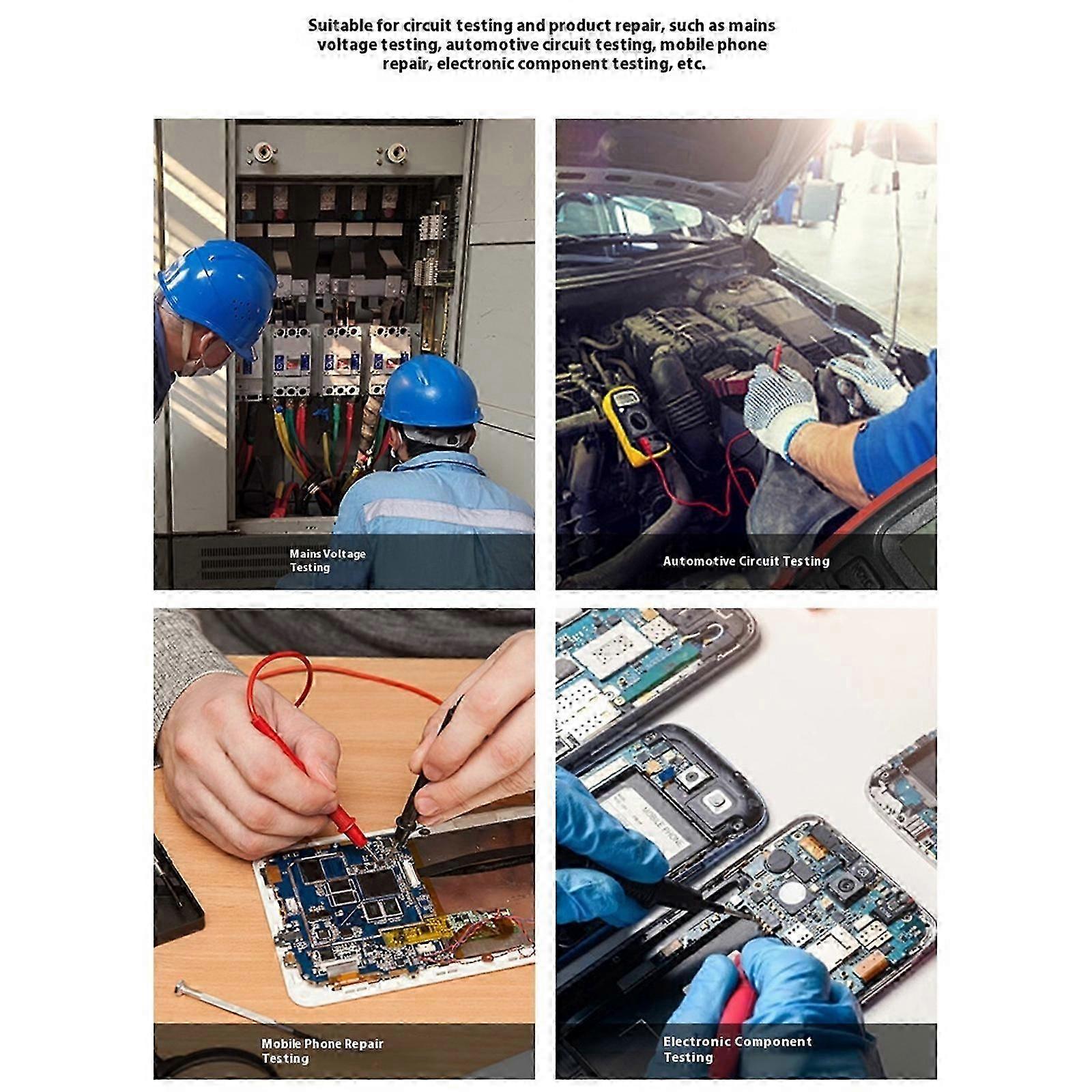 Suitable for circuit testing and product repair, such as mains voltage testing, automotive circuit testing, mobile phone repair, electronic component testing, etc.

Mains Voltage Testing

Automotive Circuit Testing

Mobile Phone Repair Testing

MOBILE PHONE

Electronic Component Testing